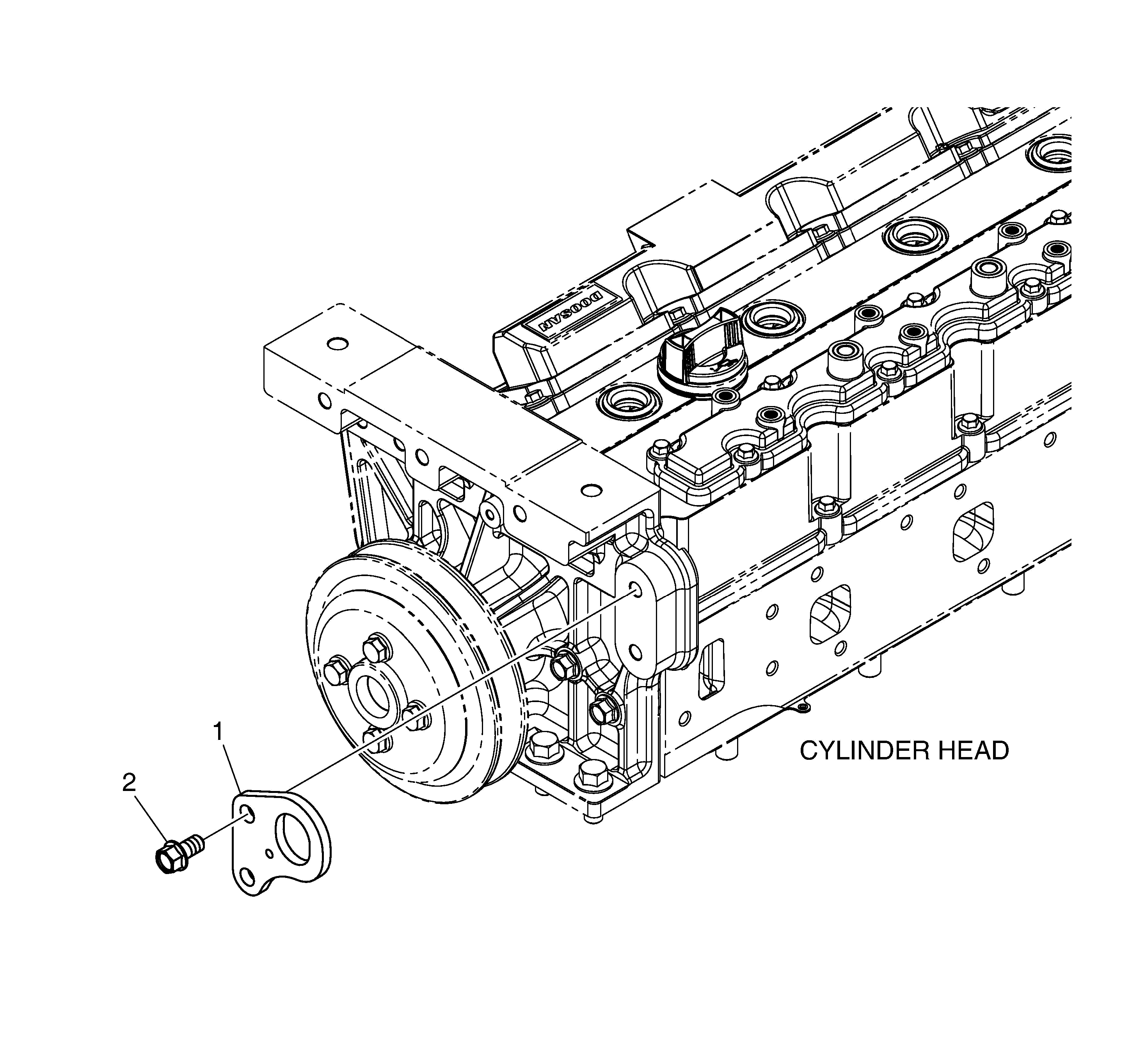 DOOSAN

1

2

CYLINDER HEAD