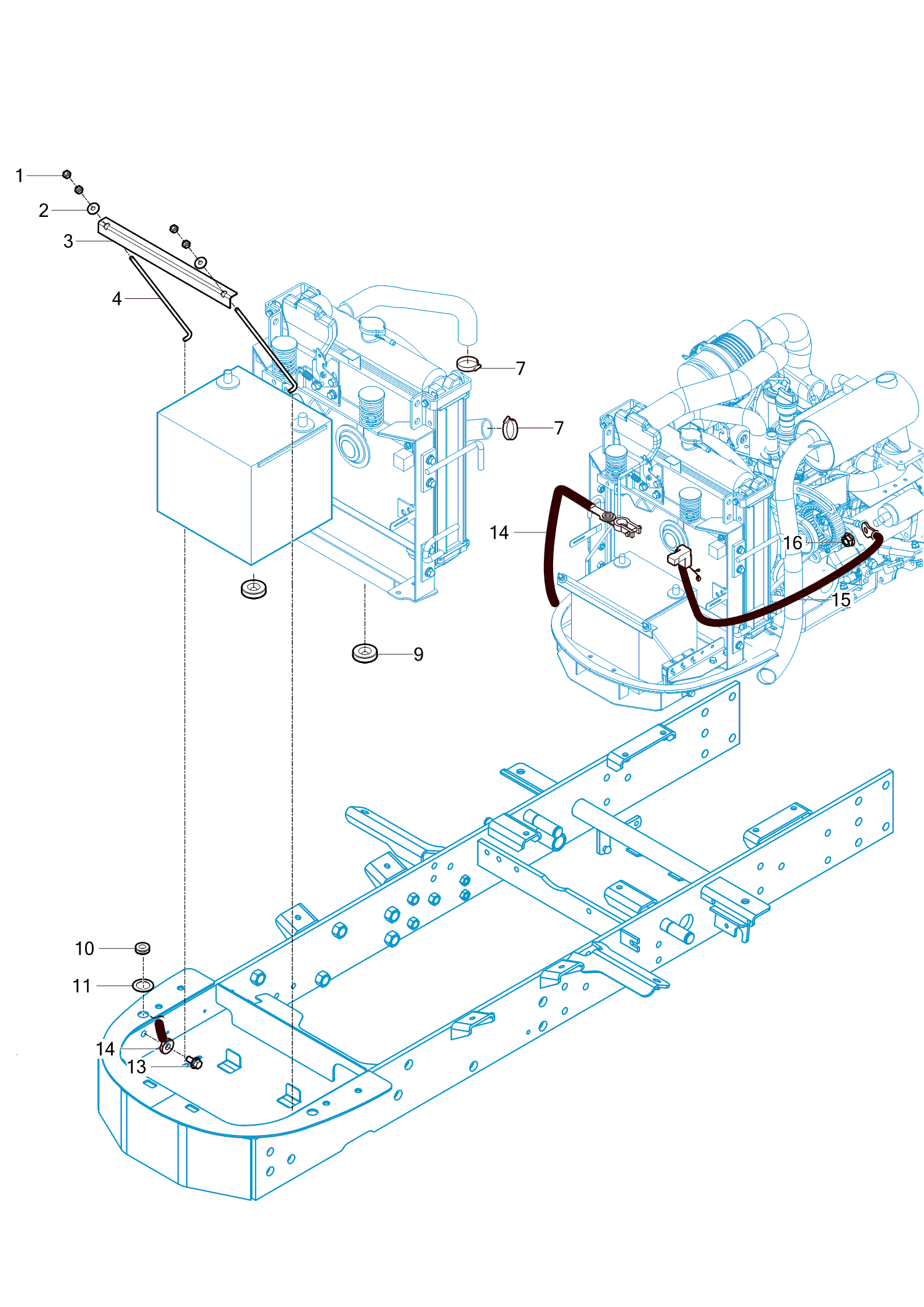 1
2
3
4
7
7
14
16
15
9
10
11
14
13