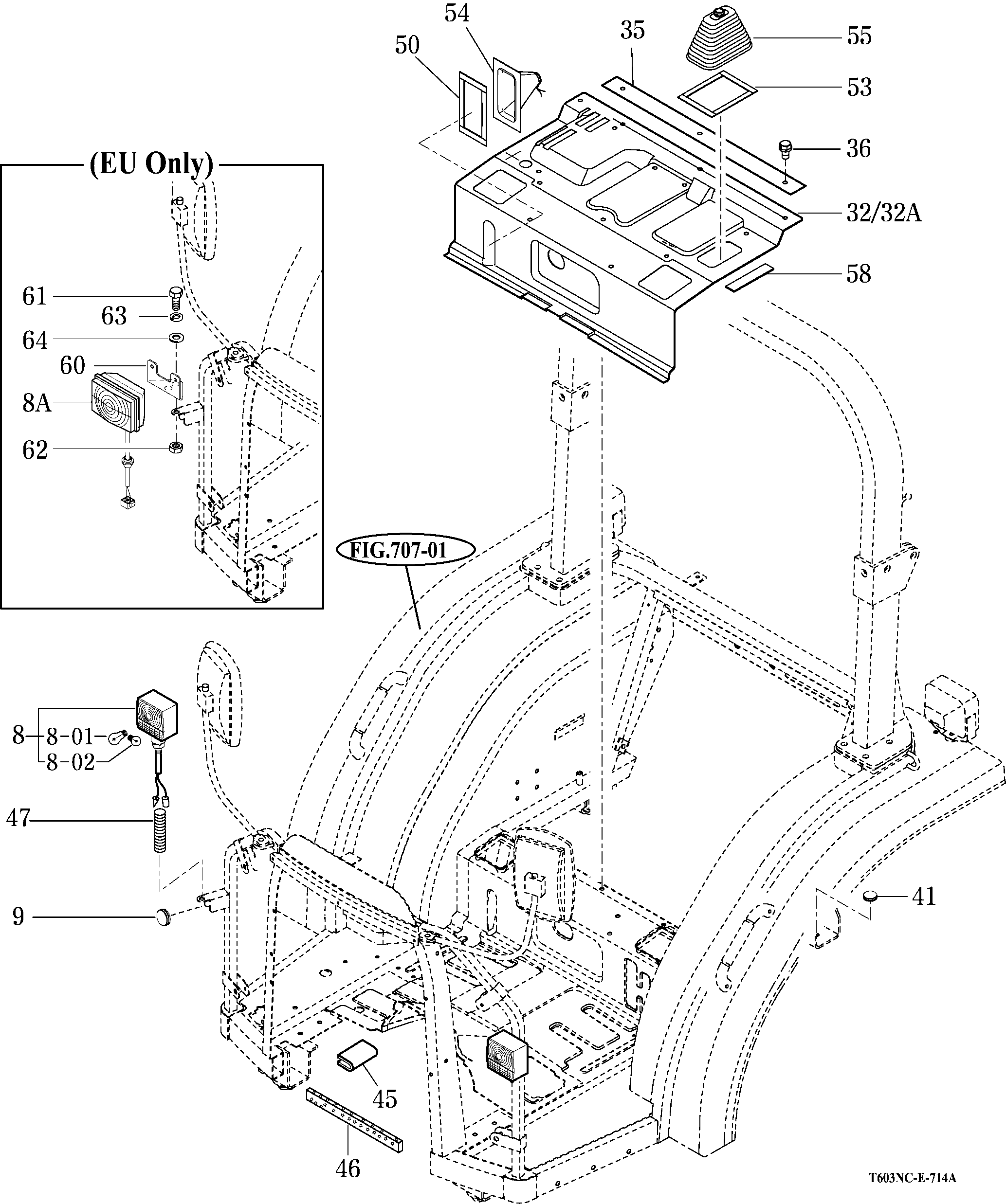 54
50
35
55
53
36
32/32A
58
(EU Only)
61
63
64
60
8A
62
FIG.707-01
8
8-01
8-02
47
9
41
45
46
T603NC-E-714A