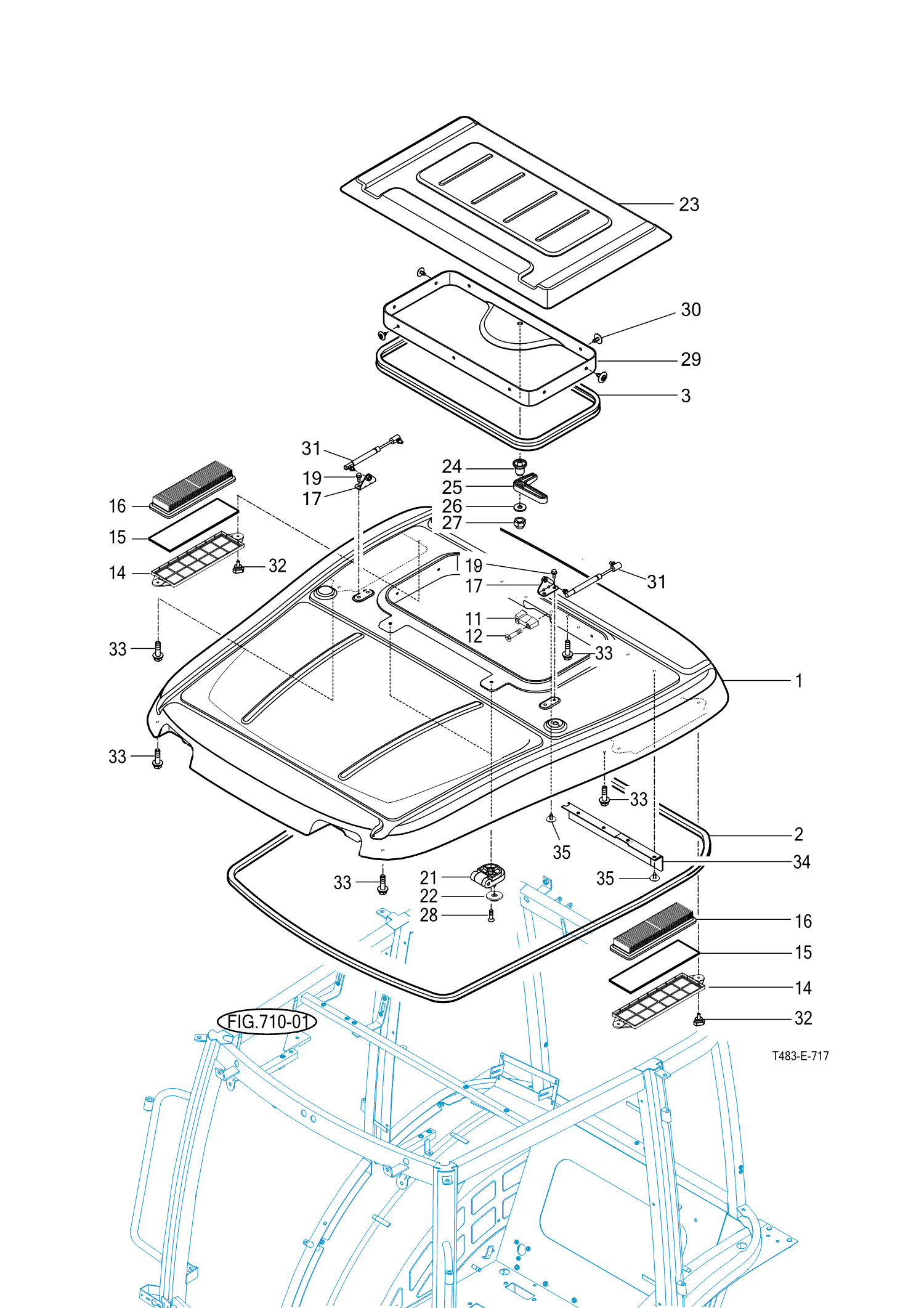 23

30

29

3

31

19

17

24

25

26

27

16

15

14

32

19

17

31

11

12

33

33

1

33

33

2

35

34

35

33

21

22

28

16

15

14

32

FIG.710-01

T483-E-717