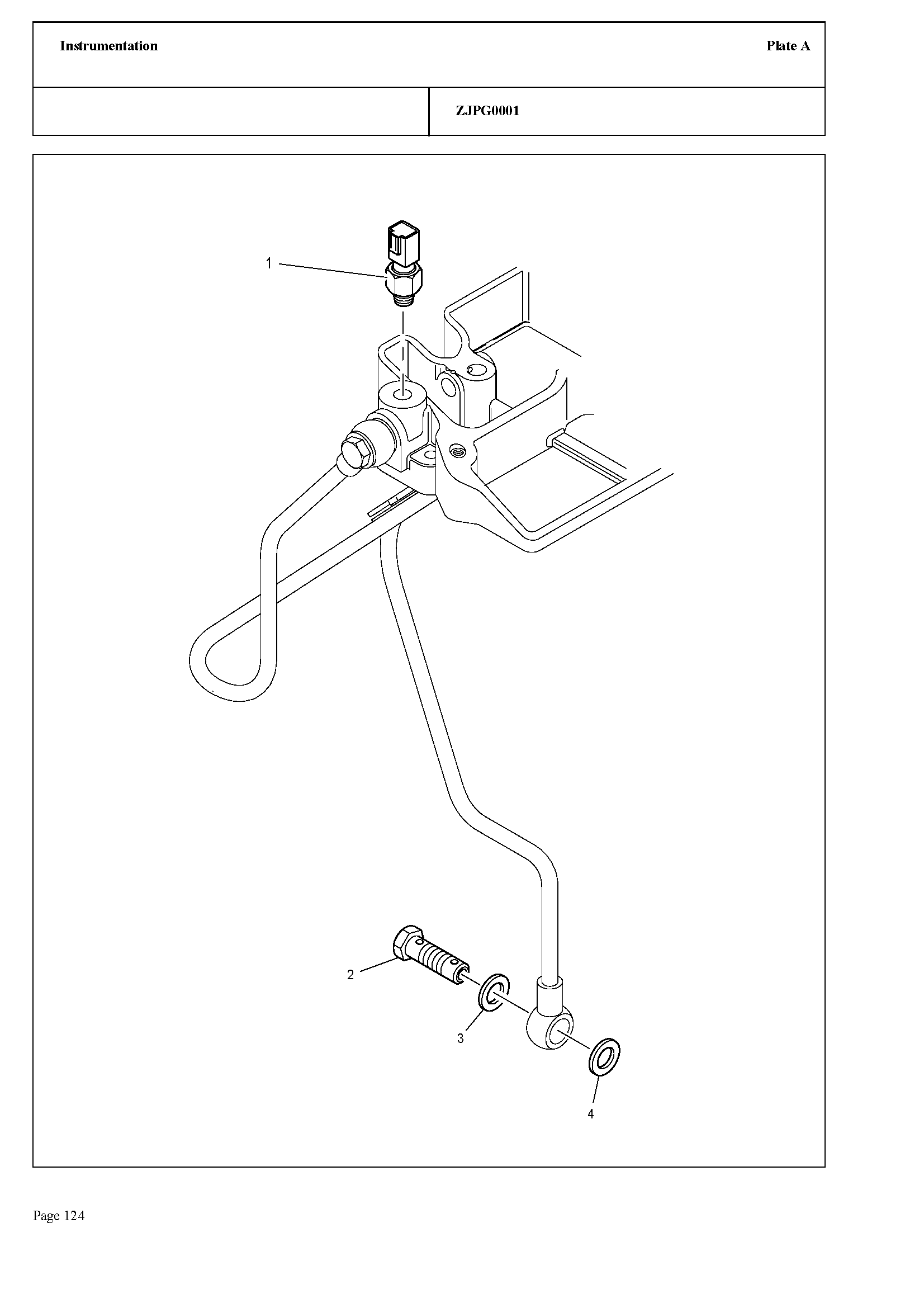 Instrumentation

Plate A

ZJPG0001

1

2

3

4

Page 124