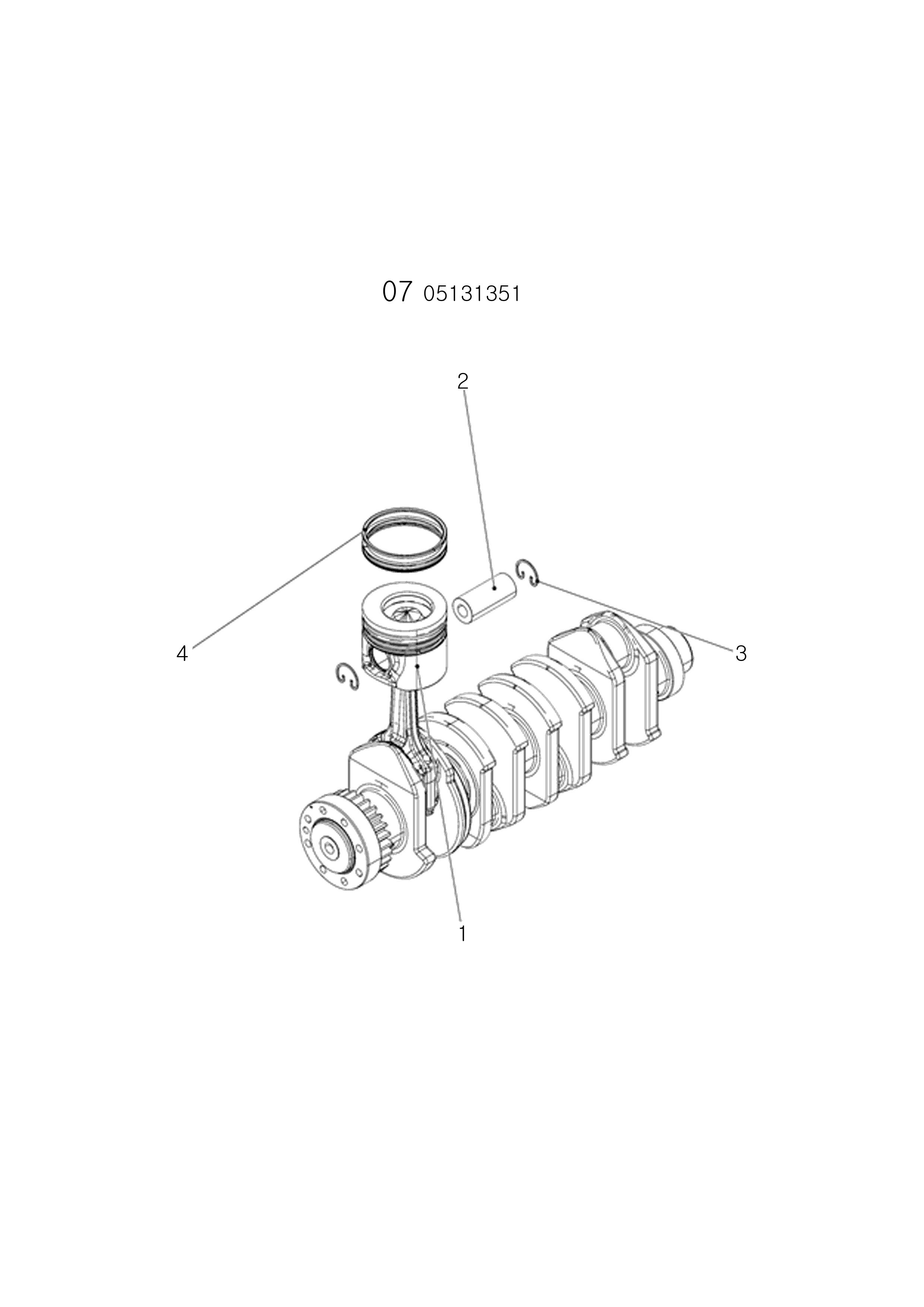 07 05131351

2

4

3

1