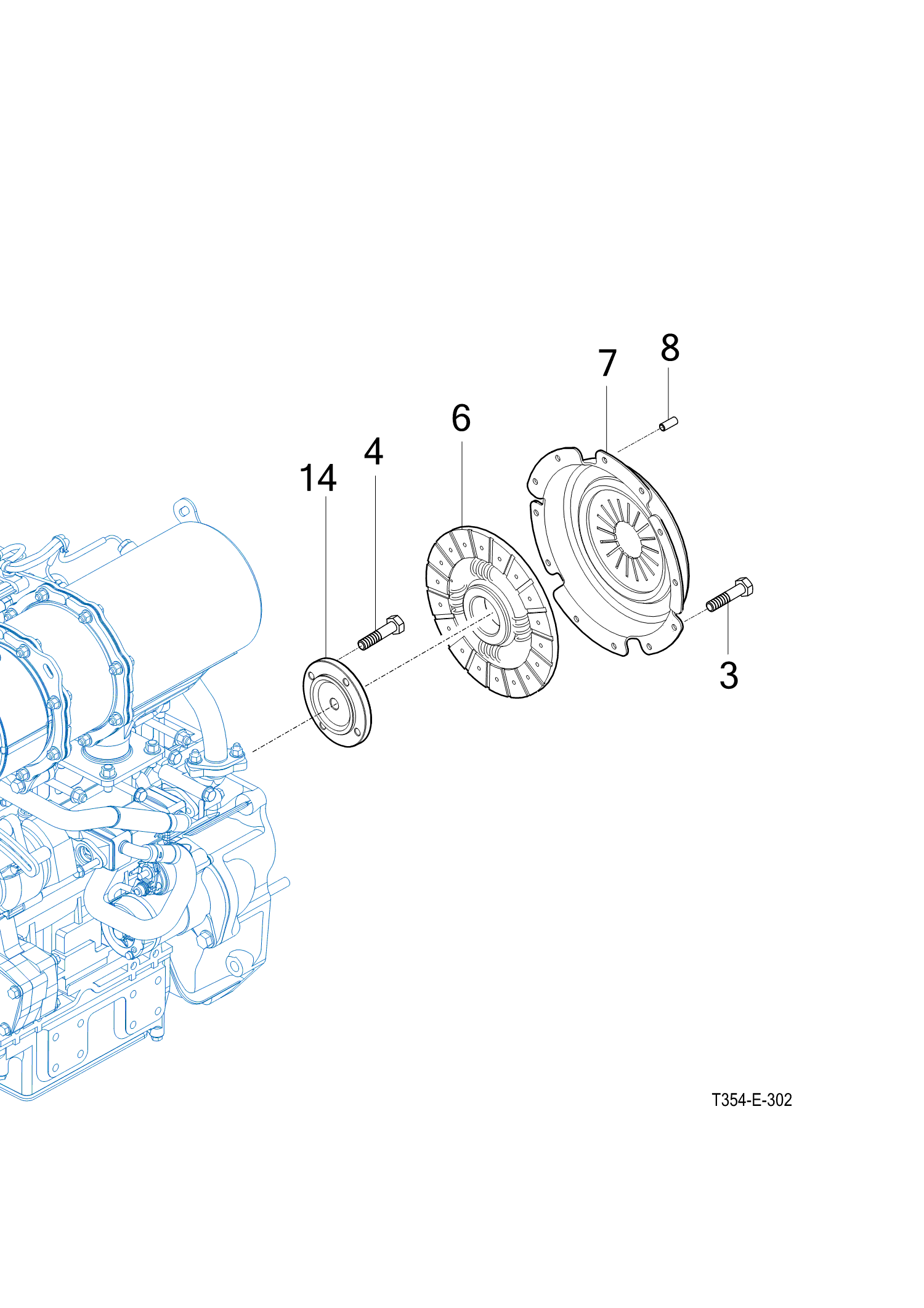 8
7
6
4
14
3
T354-E-302