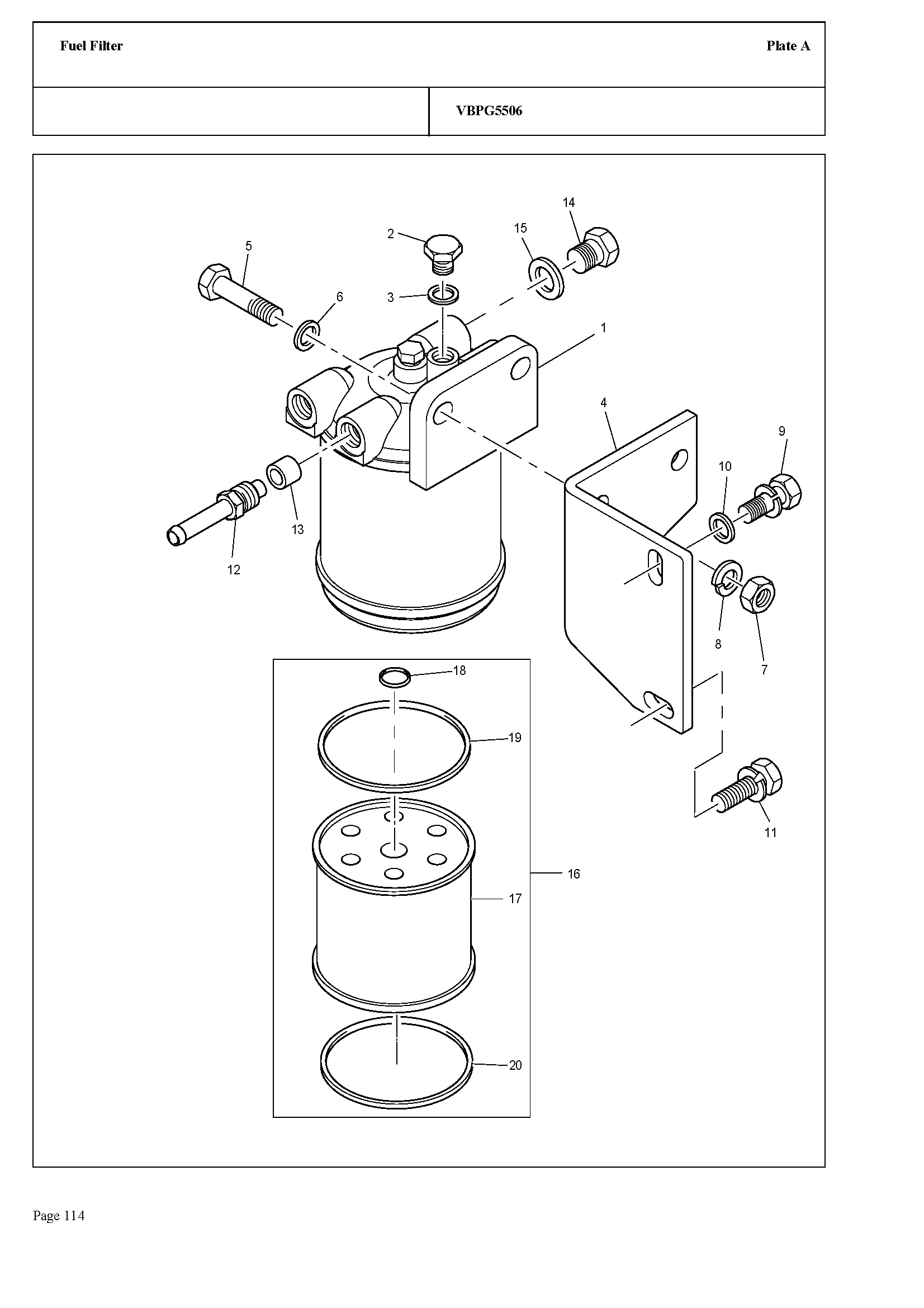 Fuel Filter

Plate A

VBPG5506

14

2

15

5

6

3

1

4

9

10

13

12

8

7

18

19

11

16

17

20

Page 114