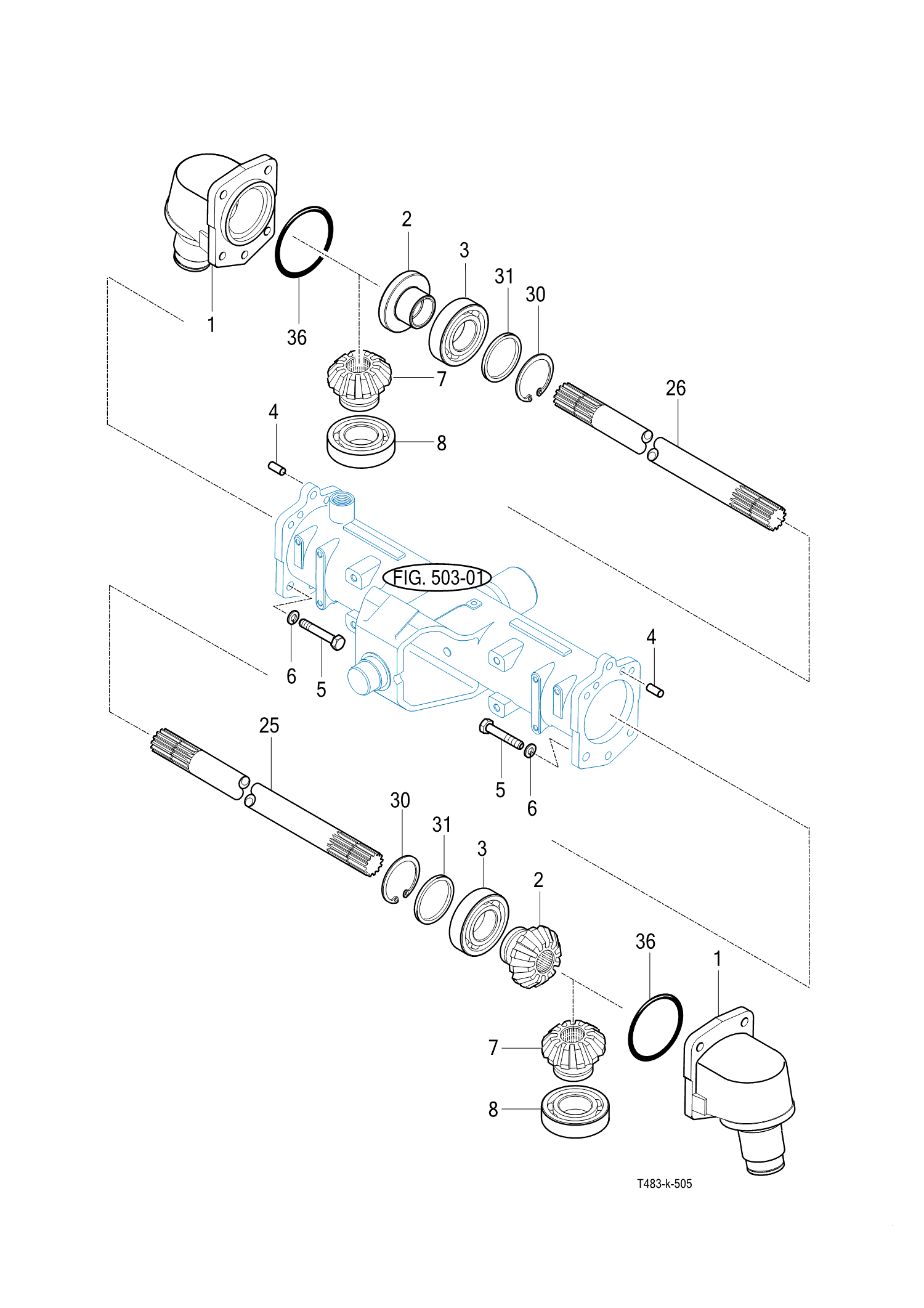 2
3
31
30
1
36
7
26
4
8
FIG. 503-01
4
6
5
25
5
6
30
31
3
2
36
1
7
8
T483-k-505