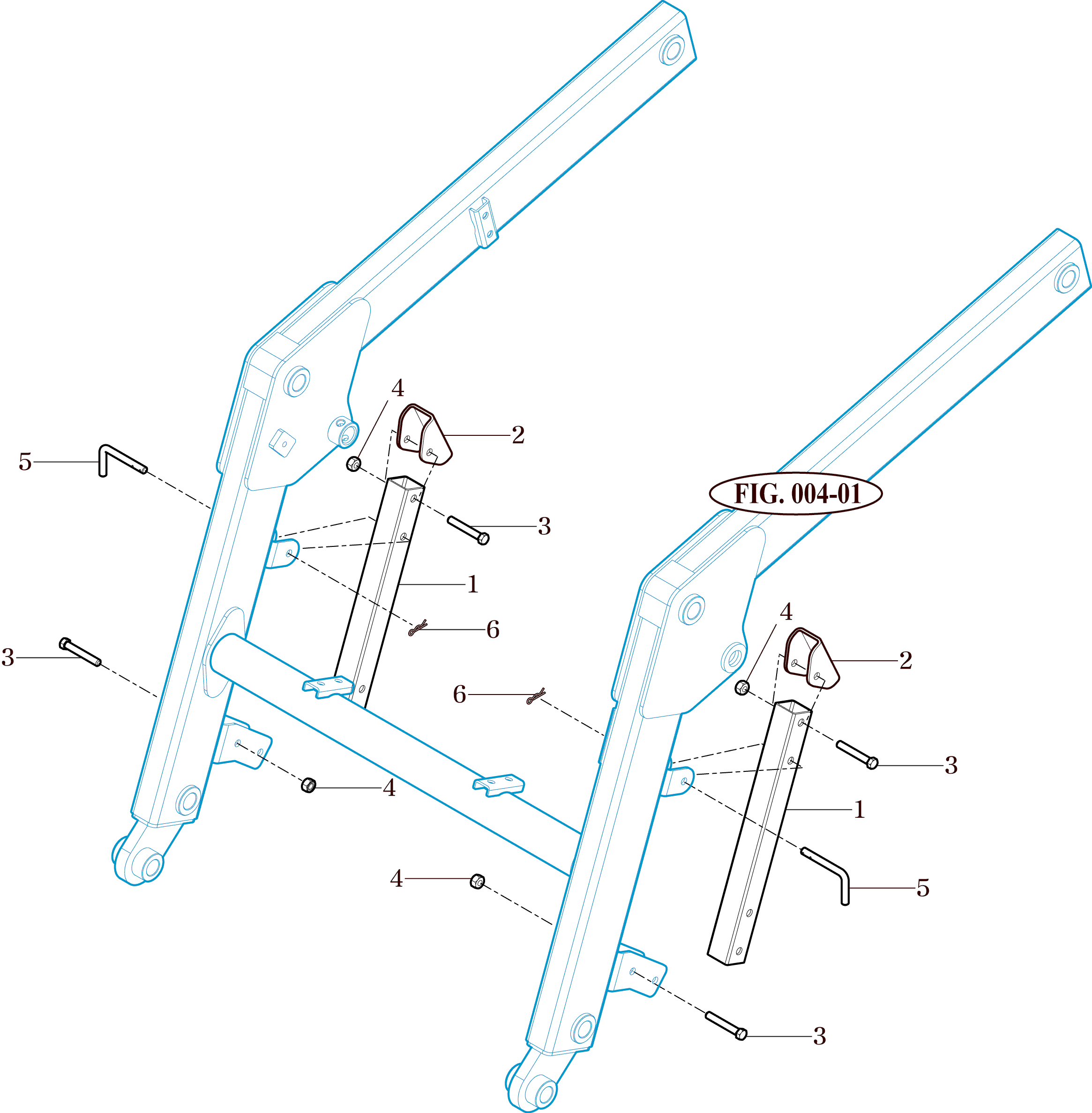 4
2
5
FIG. 004-01
3
1
6
3
4
2
6
3
4
1
4
5
3