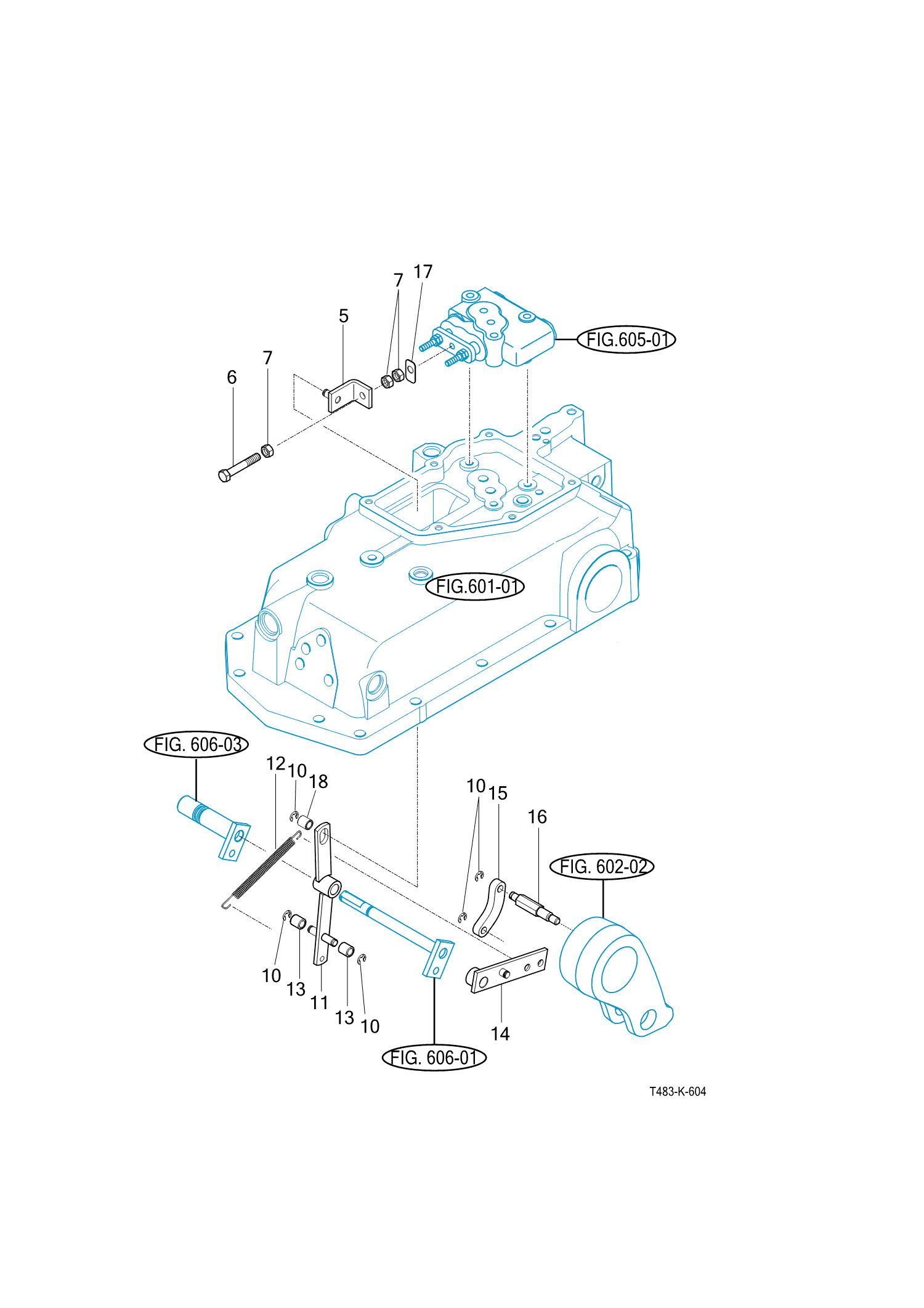 7
17
5
FIG.605-01
7
6
FIG.601-01
FIG. 606-03
12
10
18
10
15
16
FIG. 602-02
10
13
11
13
10
14
FIG. 606-01
T483-K-604