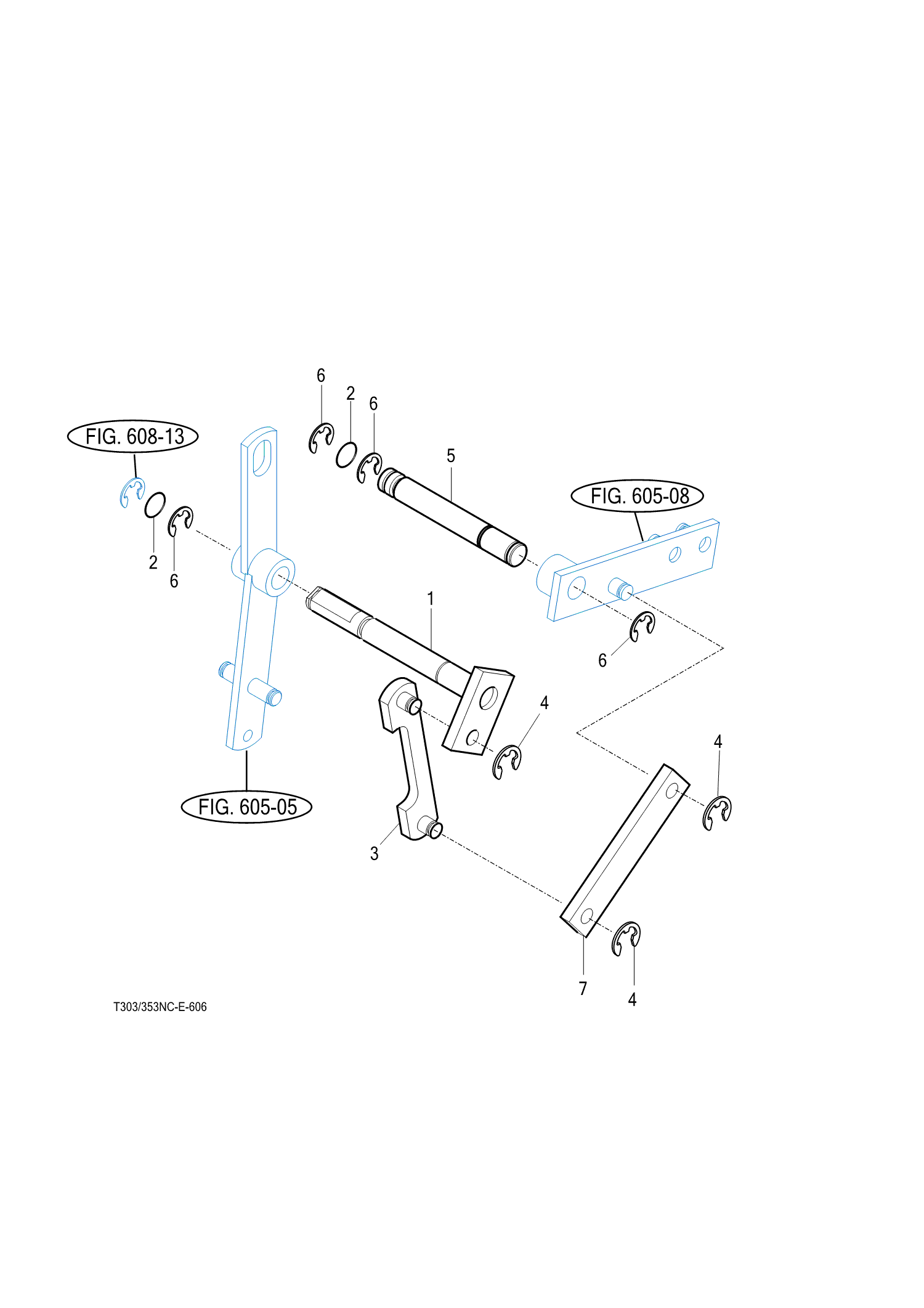 6
2
6
FIG. 608-13
5
FIG. 605-08
2
6
1
6
4
4
FIG. 605-05
3
7
4
T303/353NC-E-606