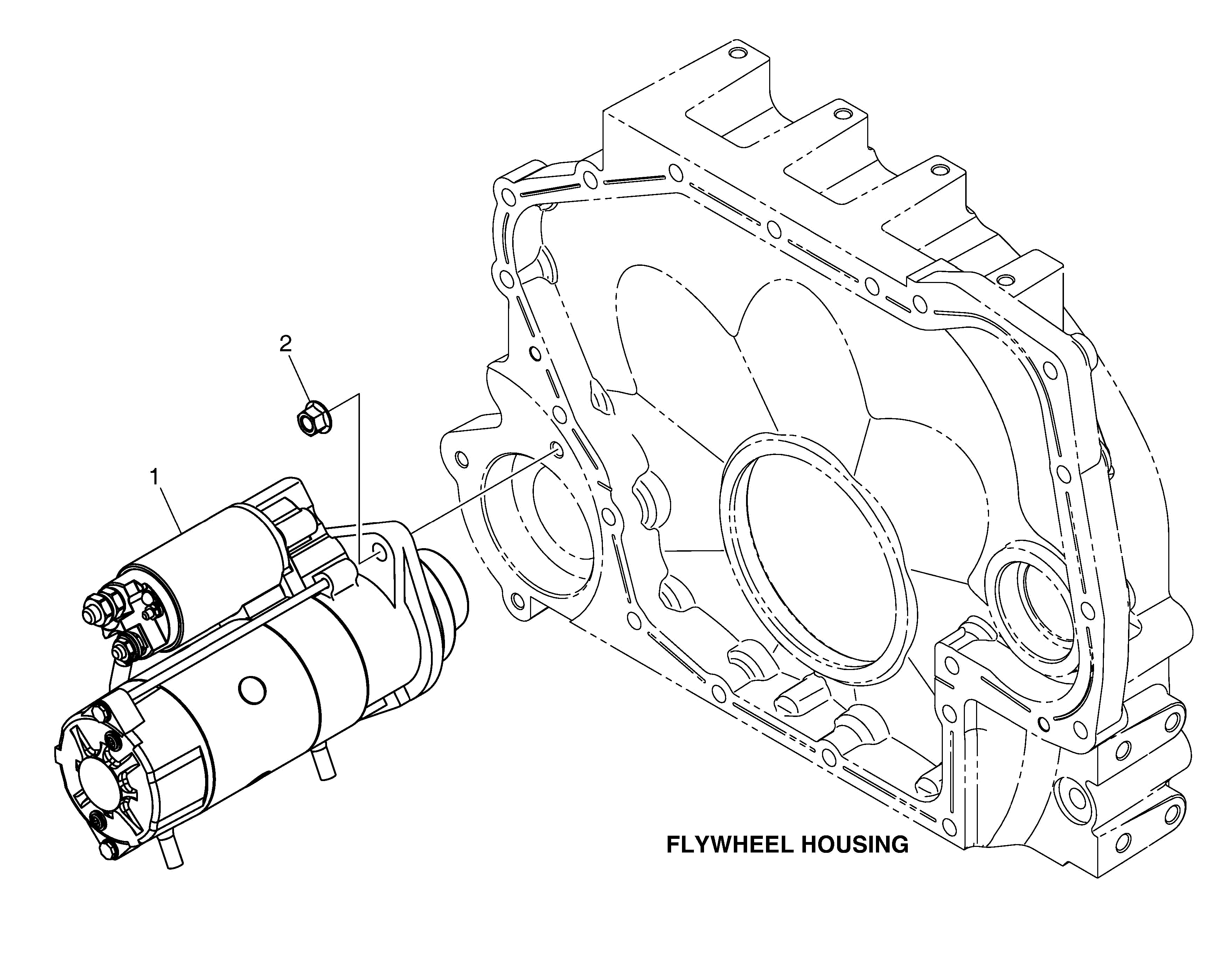 2

1

FLYWHEEL HOUSING