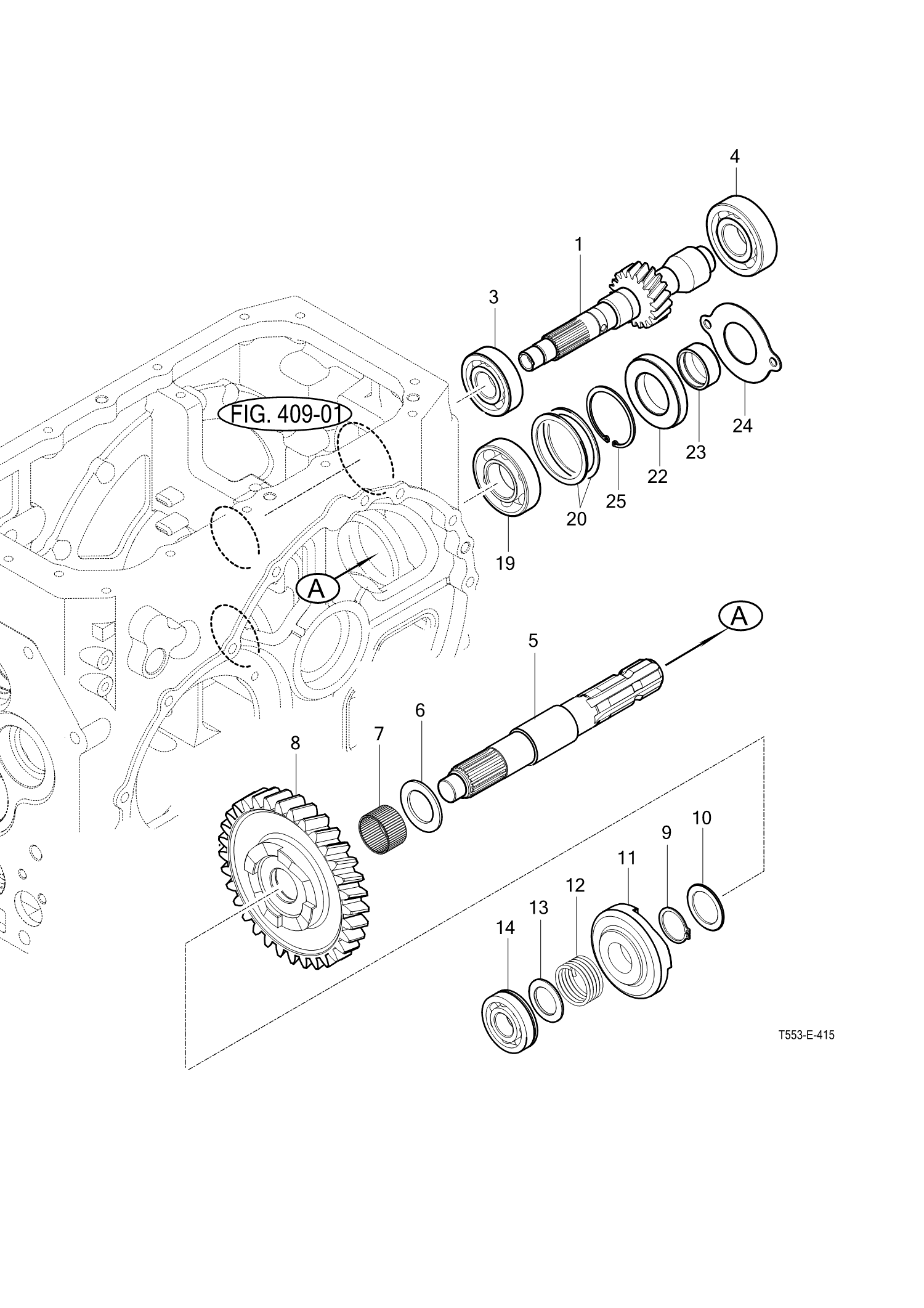 4

1

3

FIG. 409-01

24

23

22

25

20

19

A

A

5

6

7

8

10

9

11

12

13

14

T553-E-415