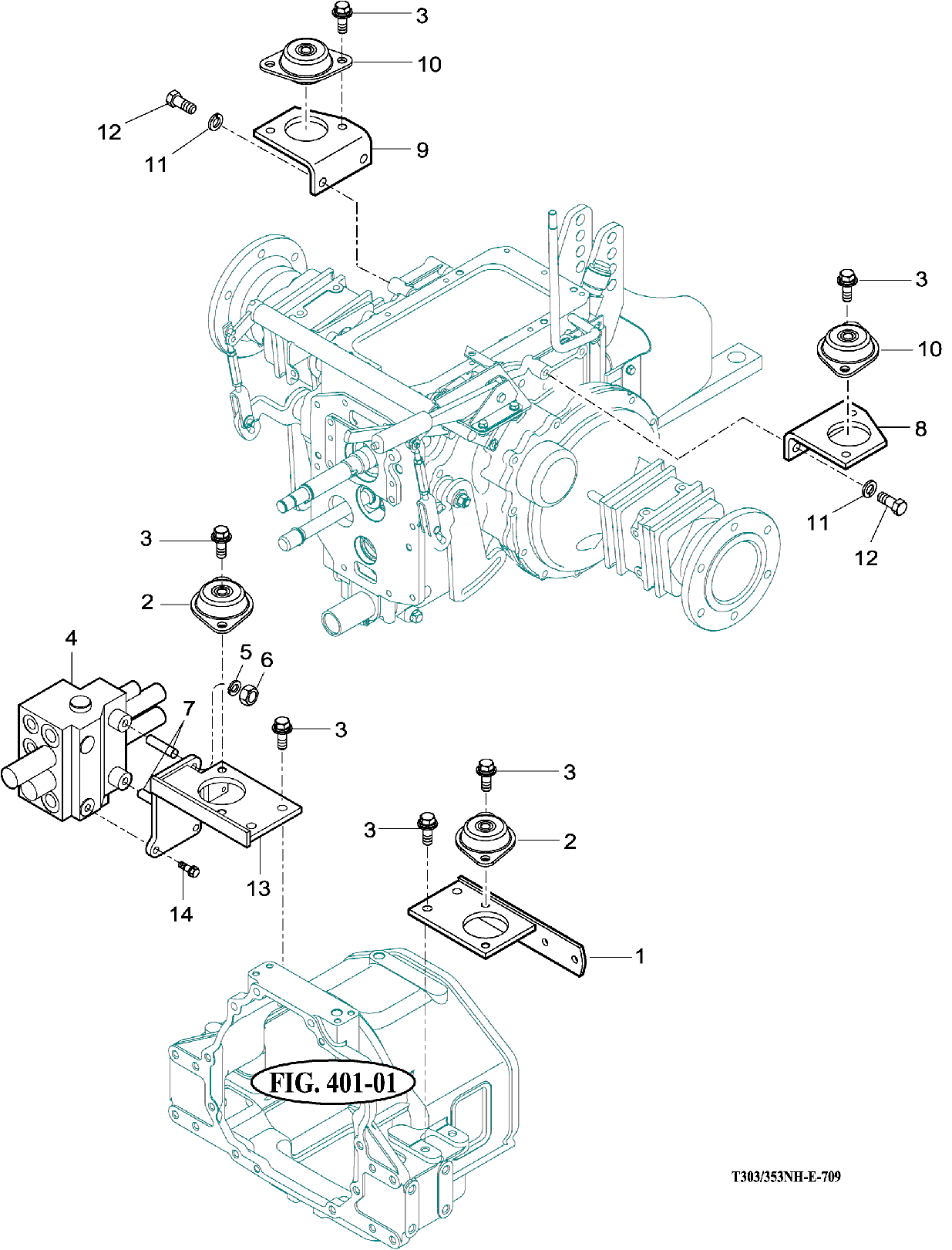 3
10
12
11
9
3
10
8
11
12
3
2
4
5
6
7
3
3
3
2
13
14
1
FIG. 401-01
T303/353NH-E-709