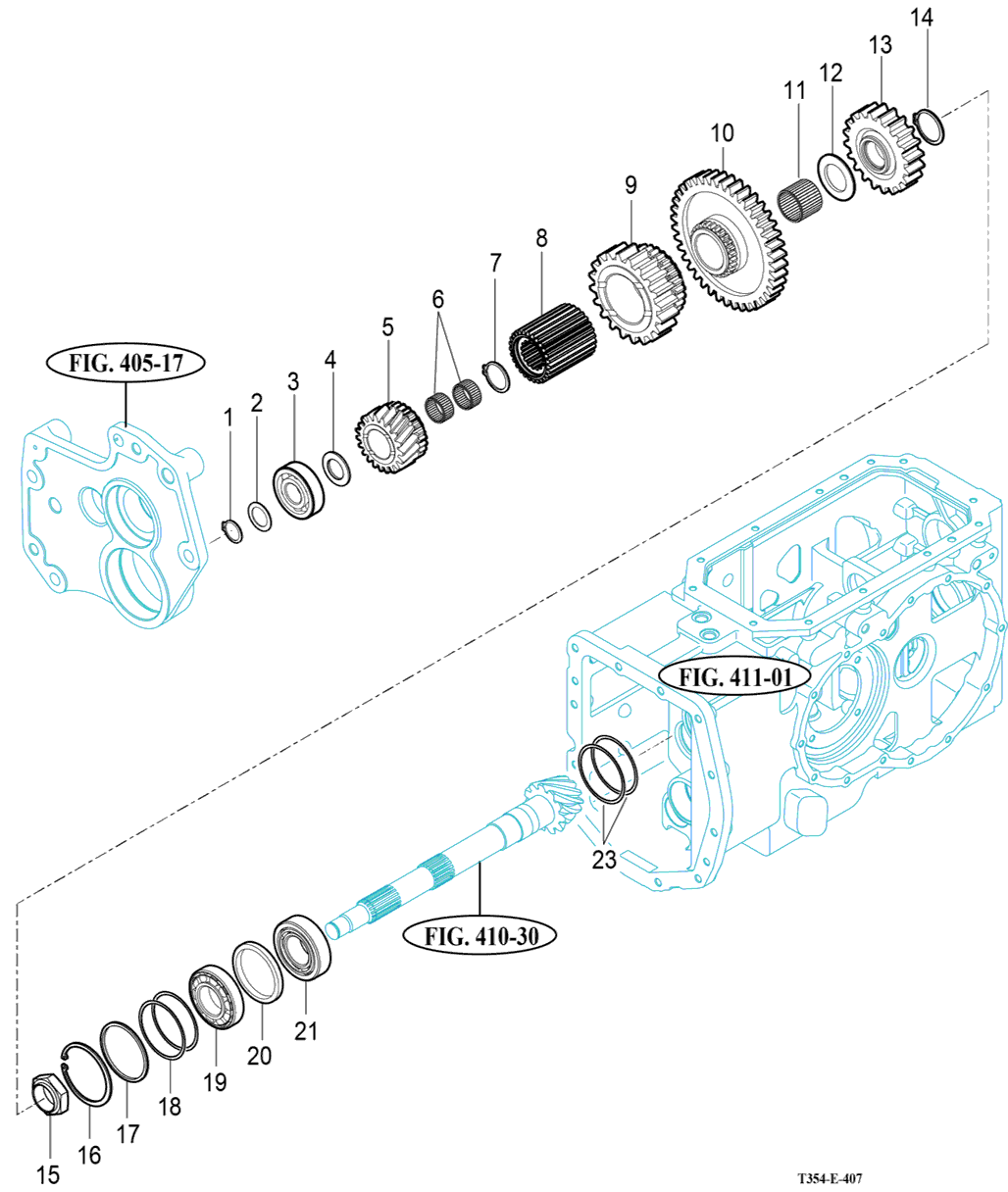 14
13
12
11
10
9
8
7
6
5
4
3
2
1
FIG. 405-17
FIG. 411-01
23
FIG. 410-30
21
20
19
18
17
16
15
T354-E-407