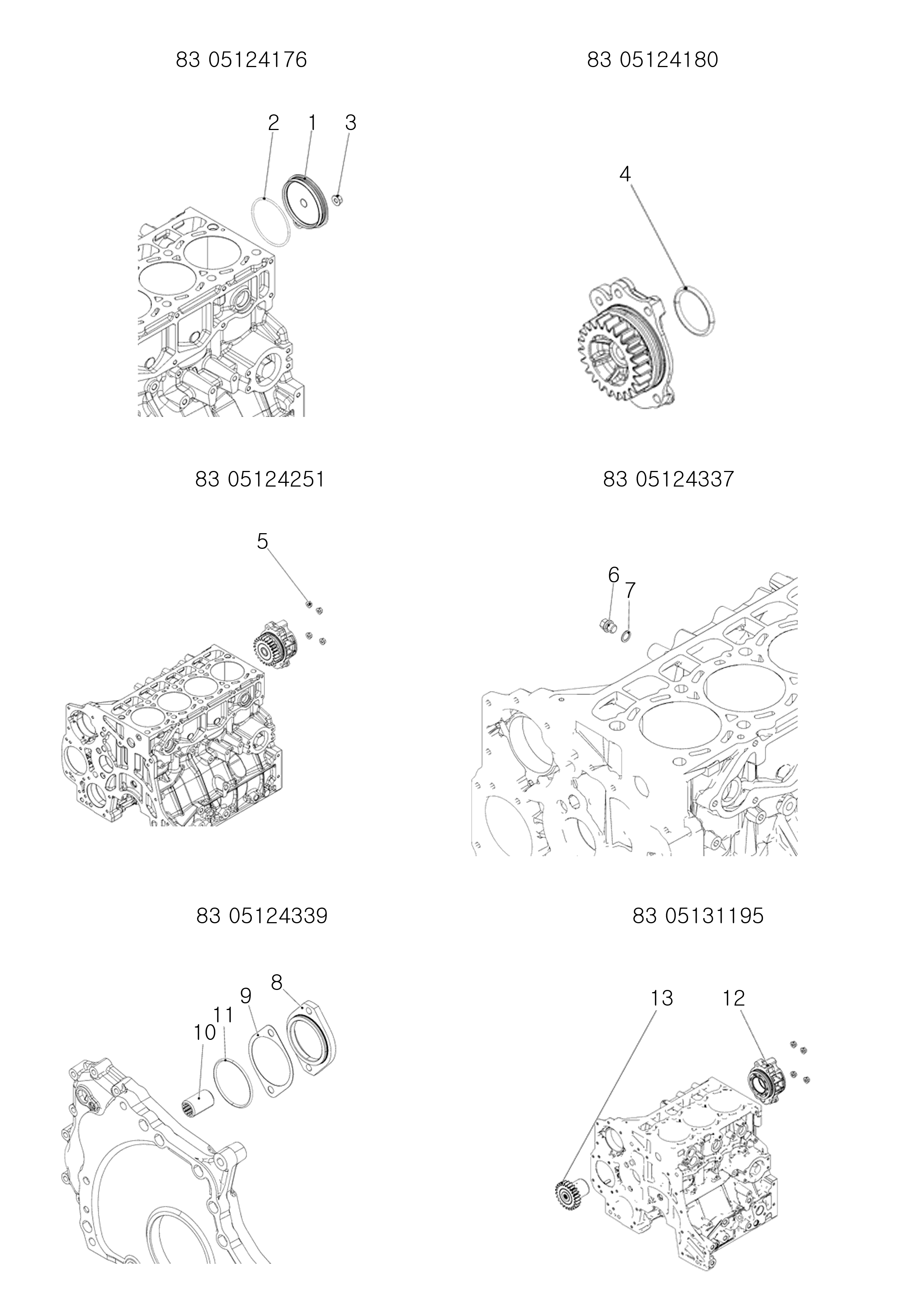 83 05124176

2 1 3

83 05124180

4

83 05124251

5

83 05124337

6 7

83 05124339

8
9
11
10

83 05131195

13 12