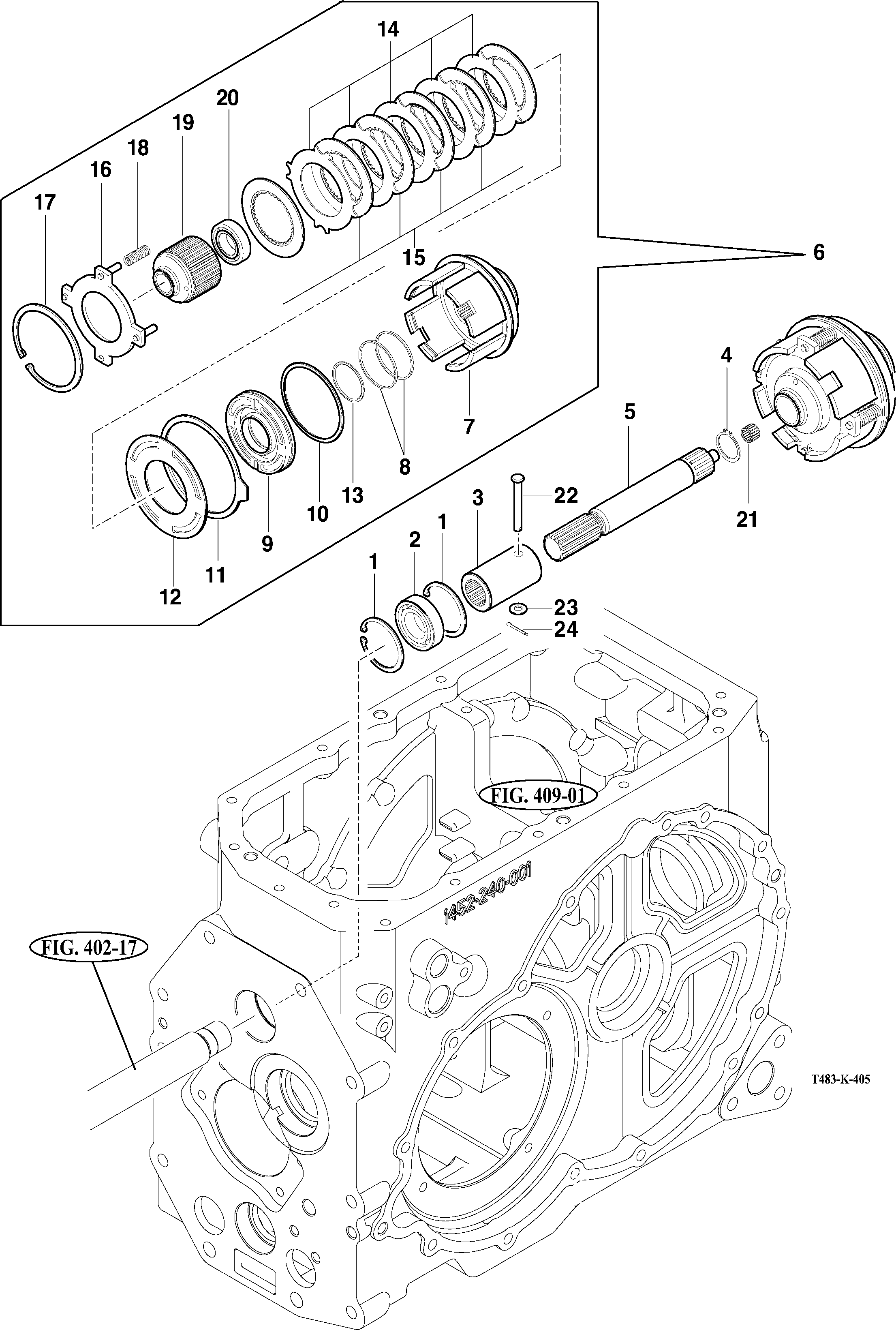 14
20
19
18
16
17
15
6
7
4
5
8
13
10
9
11
12
22
3
1
2
1
21
23
24
FIG. 409-01
1452-240-001
FIG. 402-17
T483-K-405