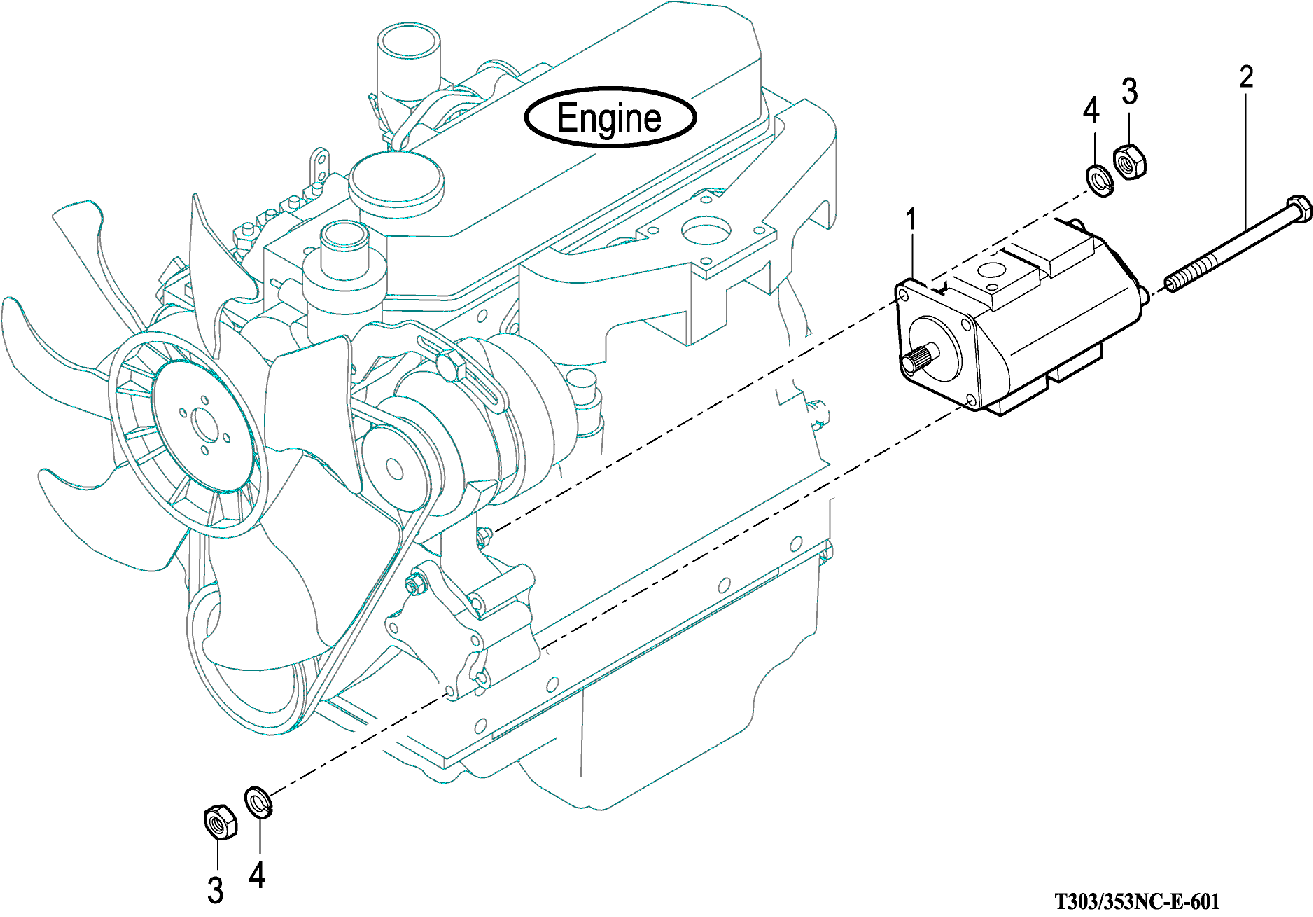 Engine

4
3
2
1

3
4

T303/353NC-E-601