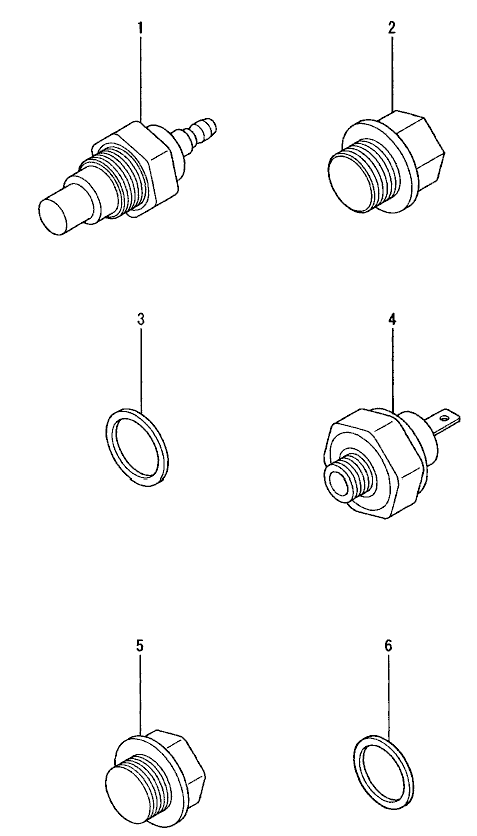 1
2
3
4
5
6