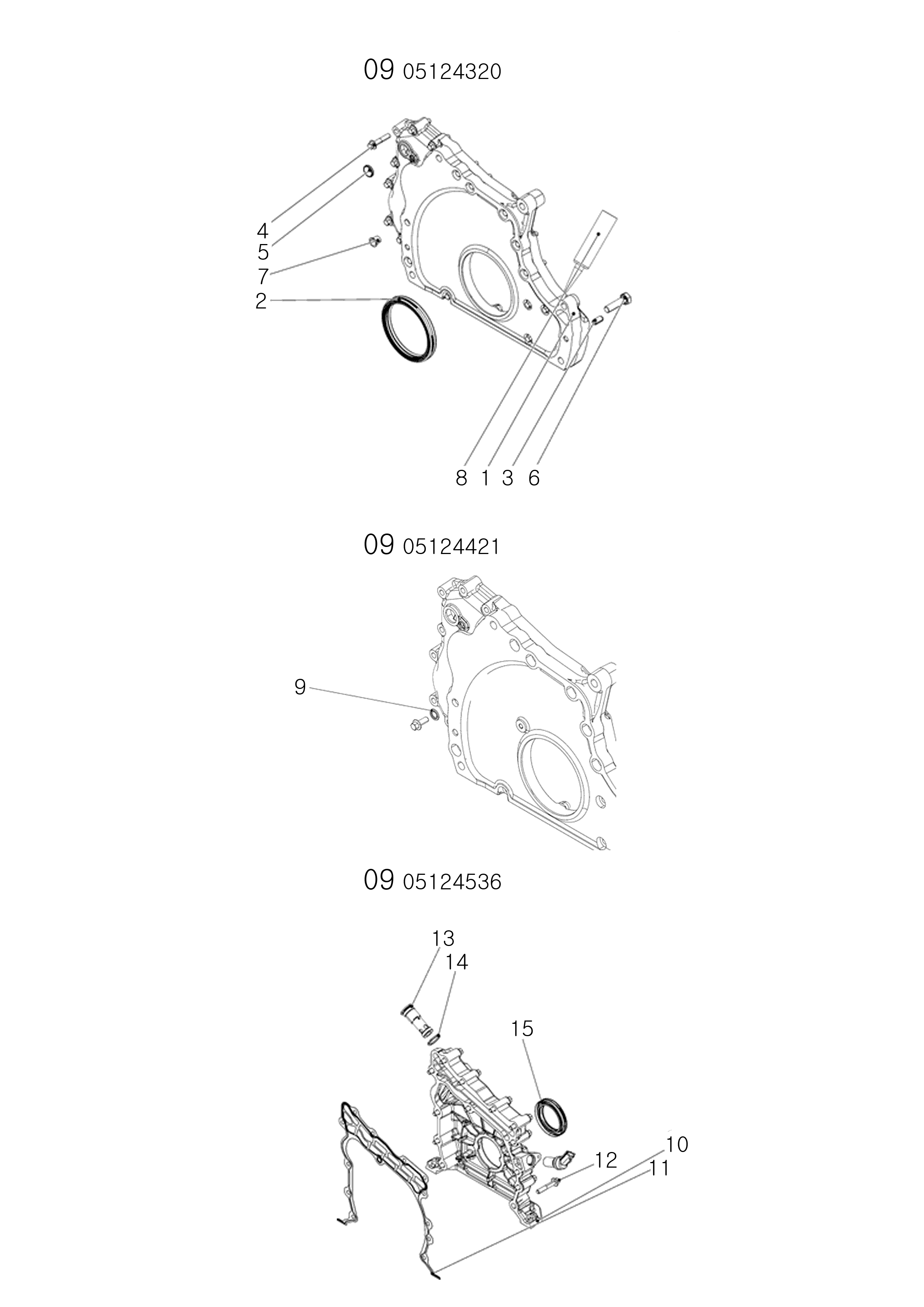 09 05124320

4
5
7
2

8 1 3 6

09 05124421

9

09 05124536

13
14
15
10
12
11