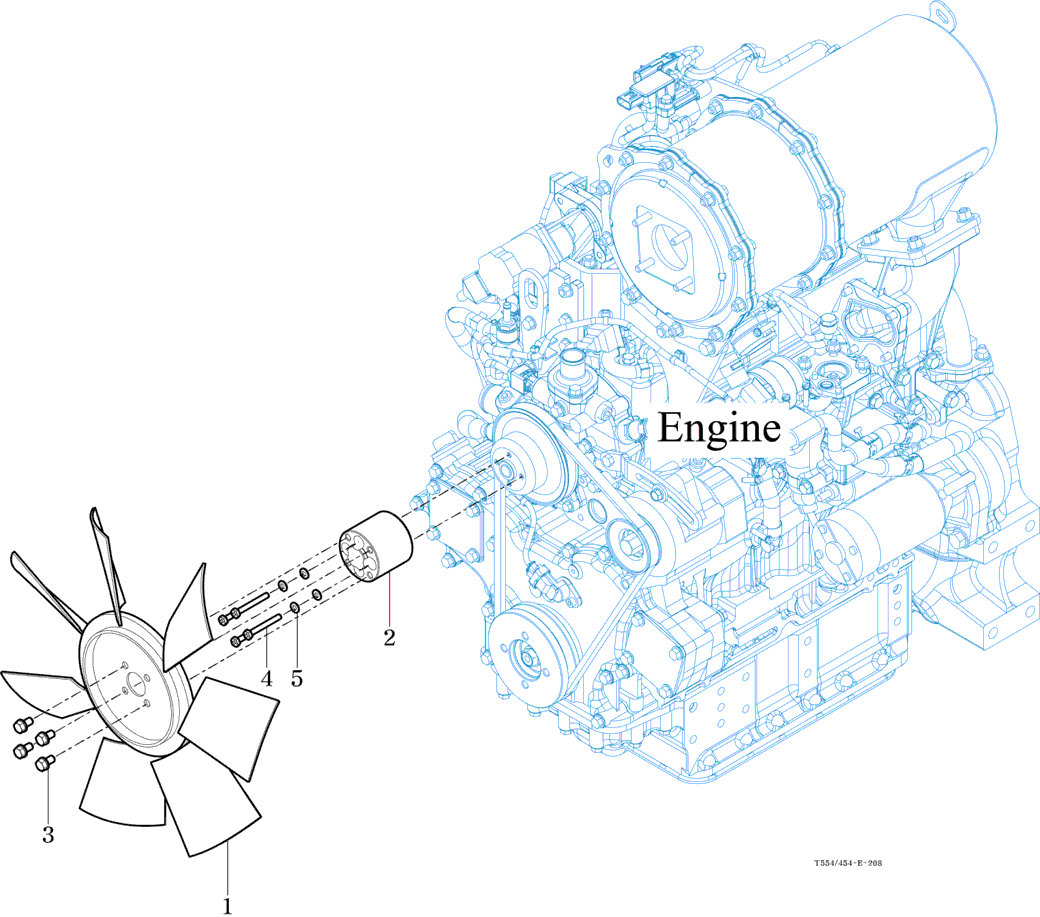 Engine

2

4

5

3

1

T554/454-E-208