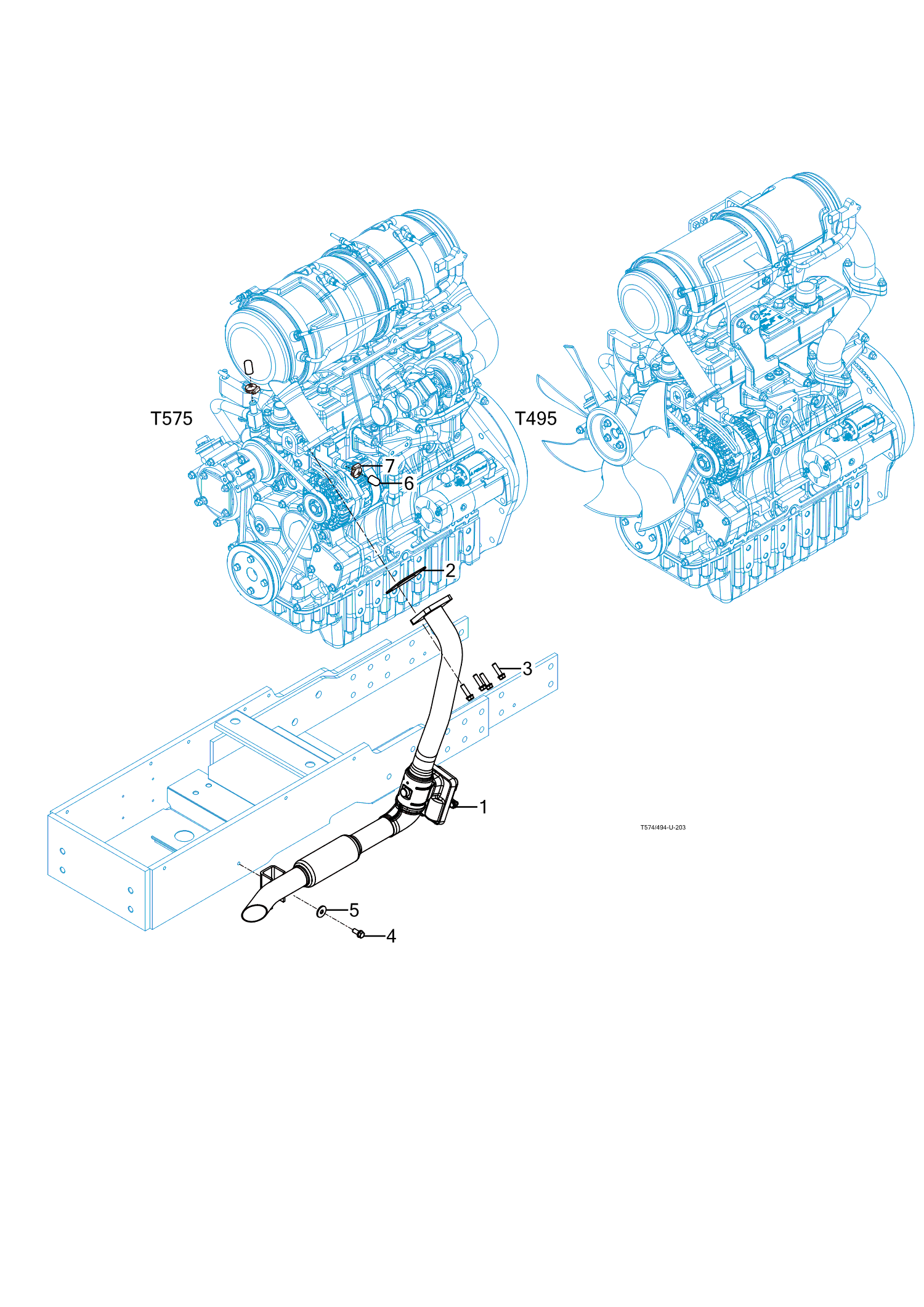 T575

T495

7

6

2

3

1

T574/494-U-203

5

4