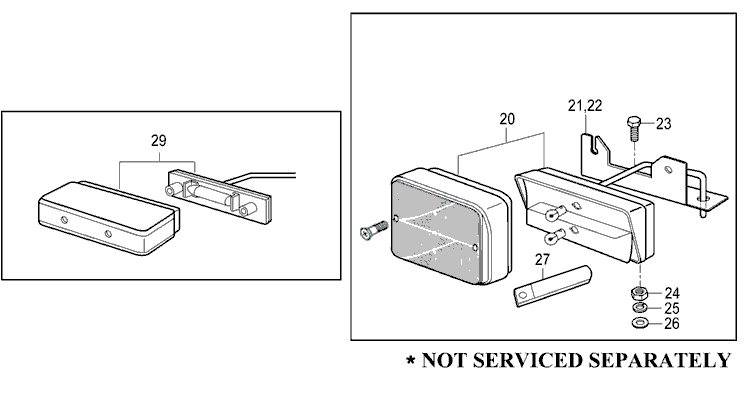 29

20

21,22

23

27

24

25

26

* NOT SERVICED SEPARATELY