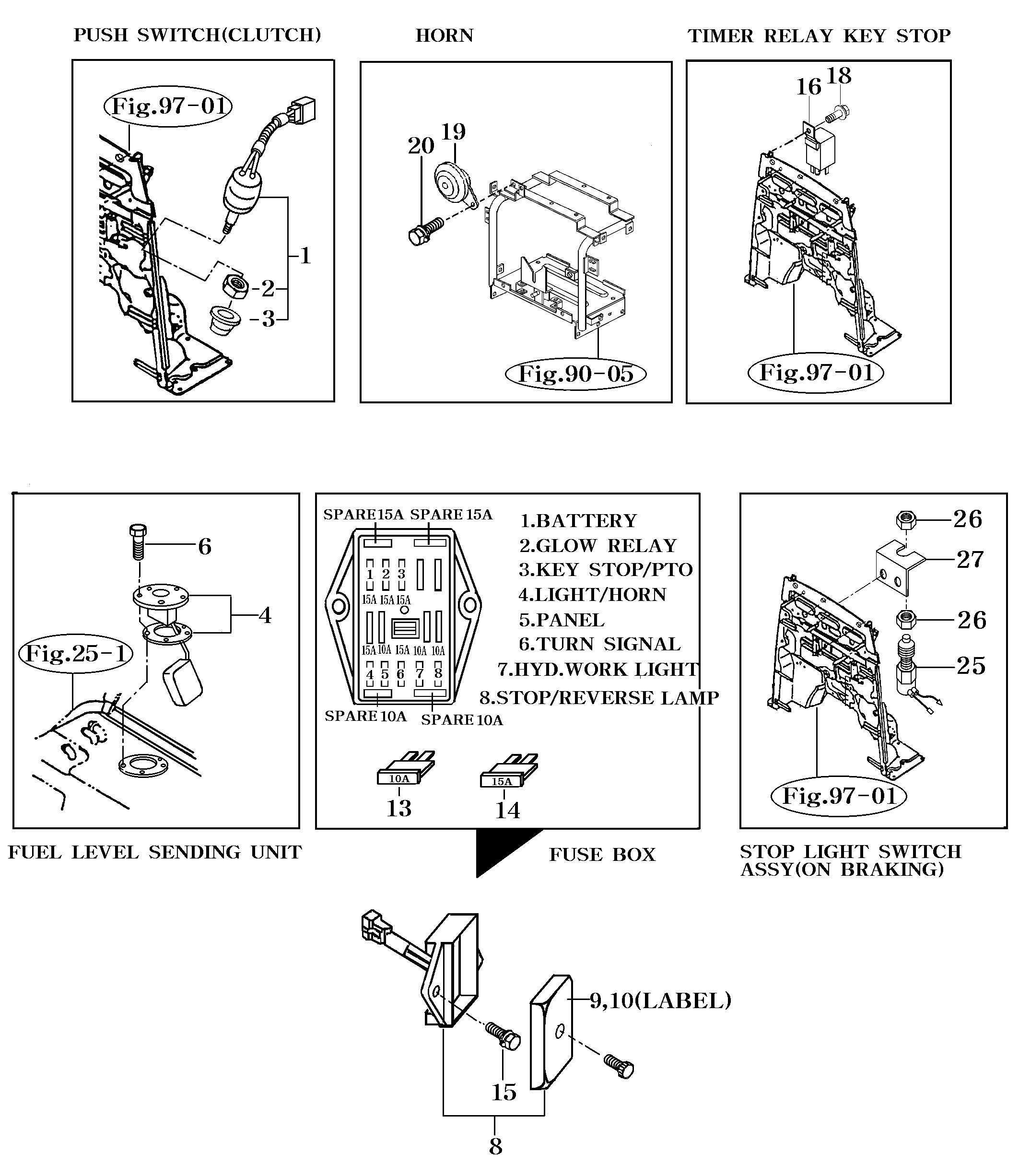 PUSH SWITCH(CLUTCH)

Fig.97-01

1
2
3

HORN

20
19

Fig.90-05

TIMER RELAY KEY STOP

16
18

Fig.97-01

6

4

Fig.25-1

FUEL LEVEL SENDING UNIT

SPARE15A SPARE 15A

1 2 3
15A 15A 15A

15A 10A 15A 10A 10A
4 5 6 7 8

SPARE 10A SPARE 10A

1.BATTERY
2.GLOW RELAY
3.KEY STOP/PTO
4.LIGHT/HORN
5.PANEL
6.TURN SIGNAL
7.HYD.WORK LIGHT
8.STOP/REVERSE LAMP

10A
13

15A
14

FUSE BOX

26
27
26
25

Fig.97-01

STOP LIGHT SWITCH ASSY(ON BRAKING)

9,10(LABEL)

15

8