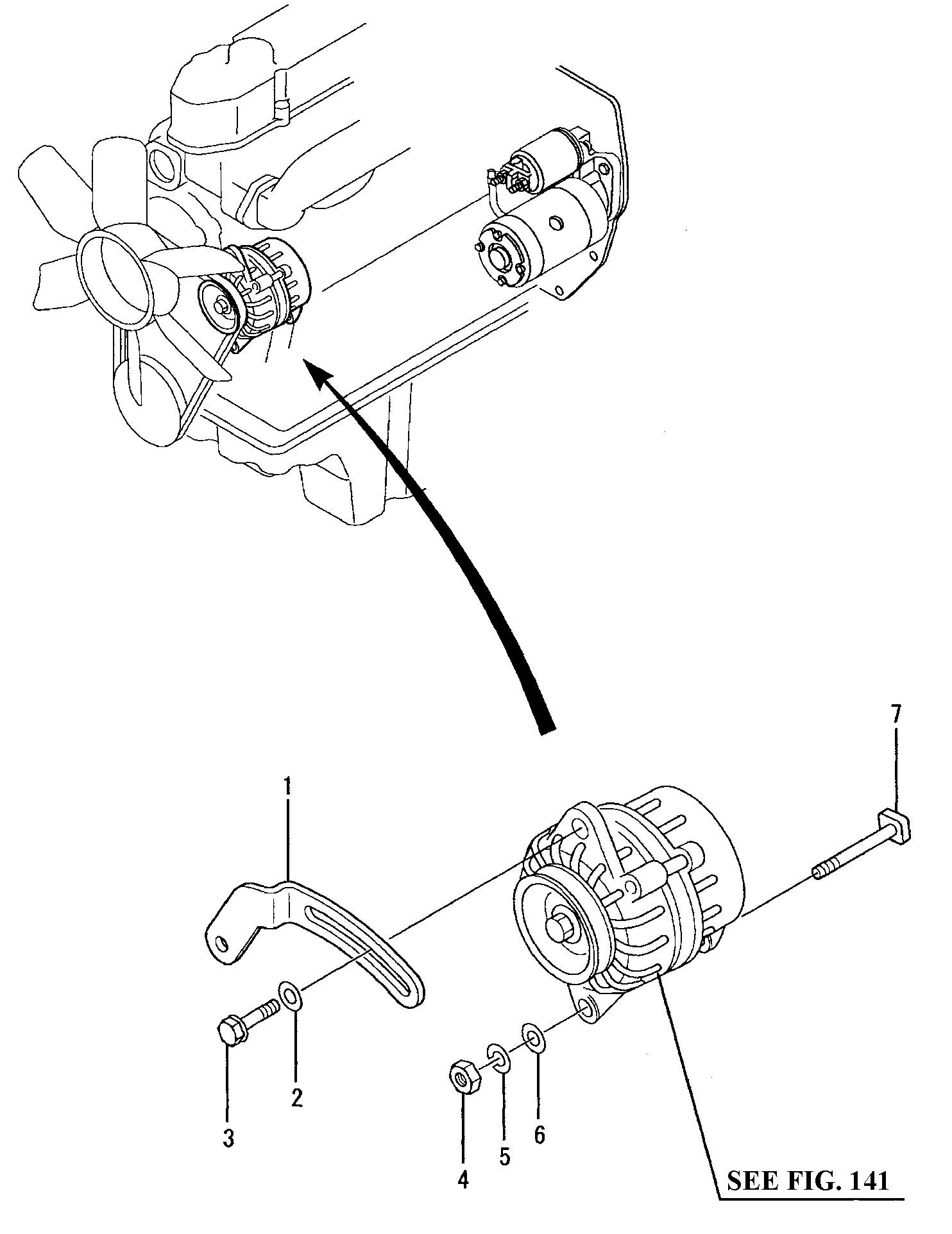 7
1
2
3
4
5
6
SEE FIG. 141