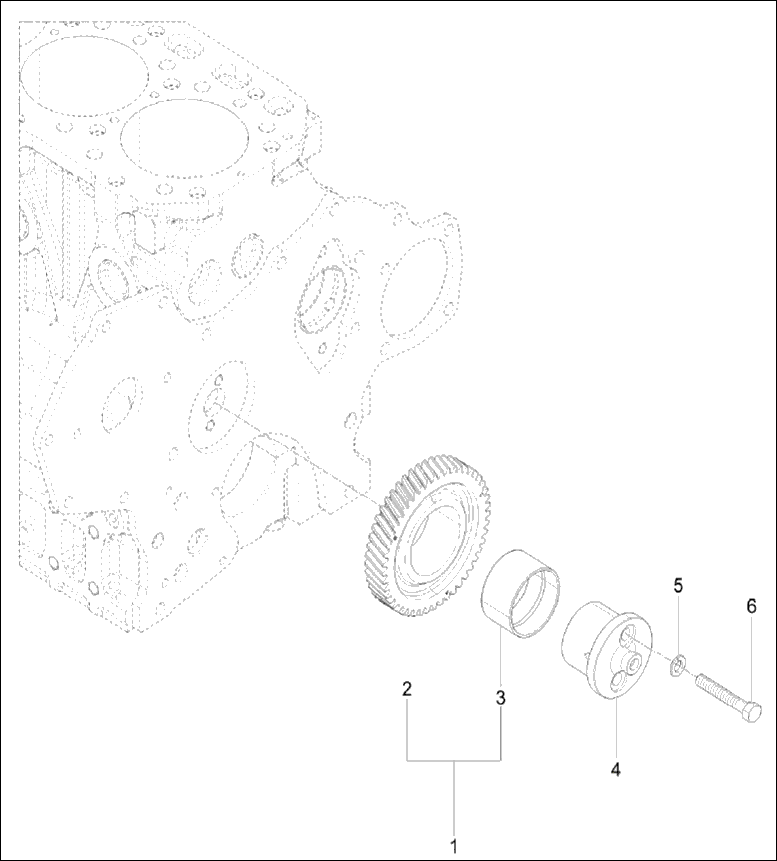 5
6
2
3
4
1