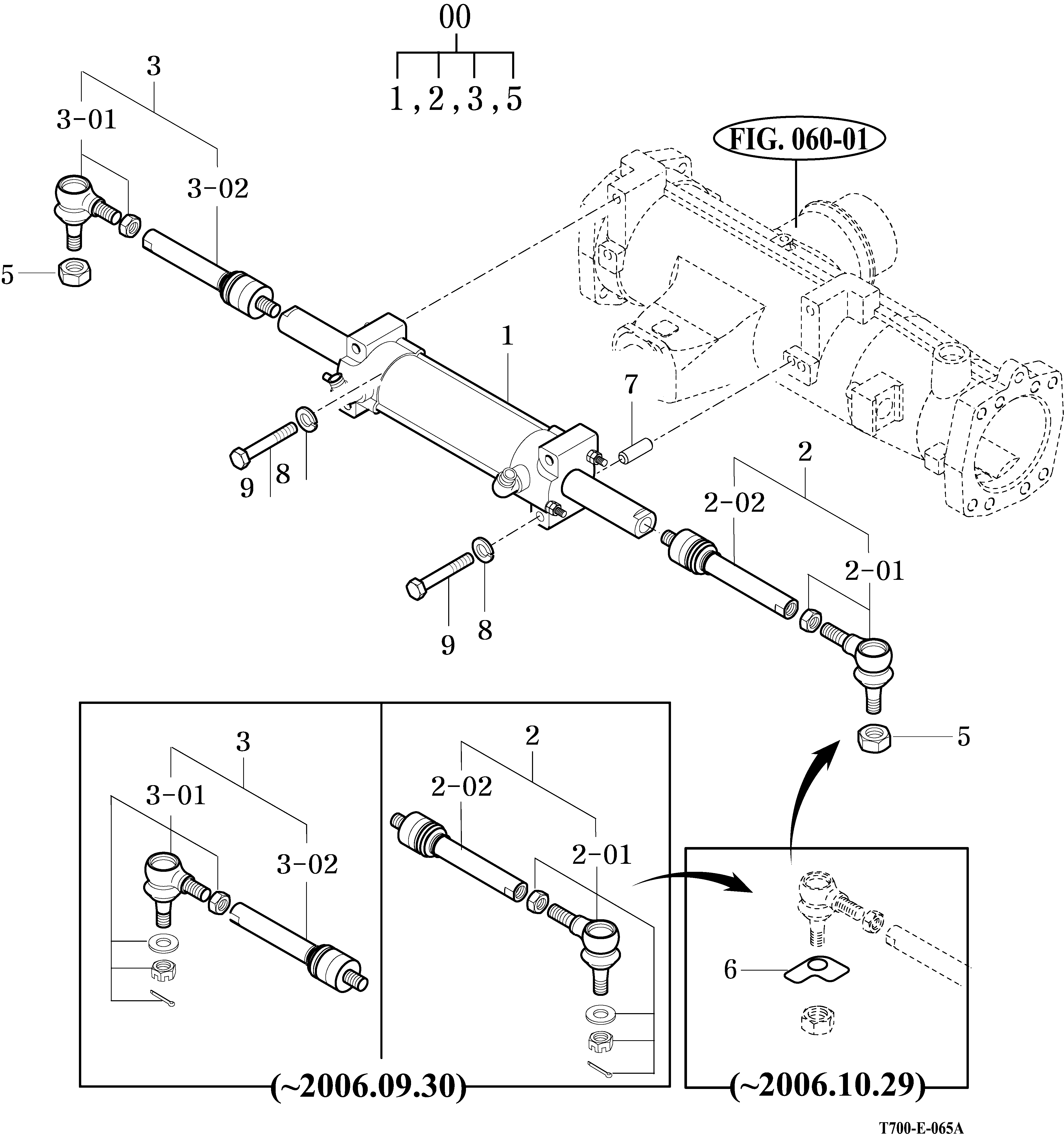 00
1 , 2 , 3 , 5
3
3-01
3-02
5
FIG. 060-01
1
7
9
8
2
2-02
2-01
9
8
5
3
3-01
3-02
2
2-02
2-01
6
(~2006.09.30)
(~2006.10.29)
T700-E-065A