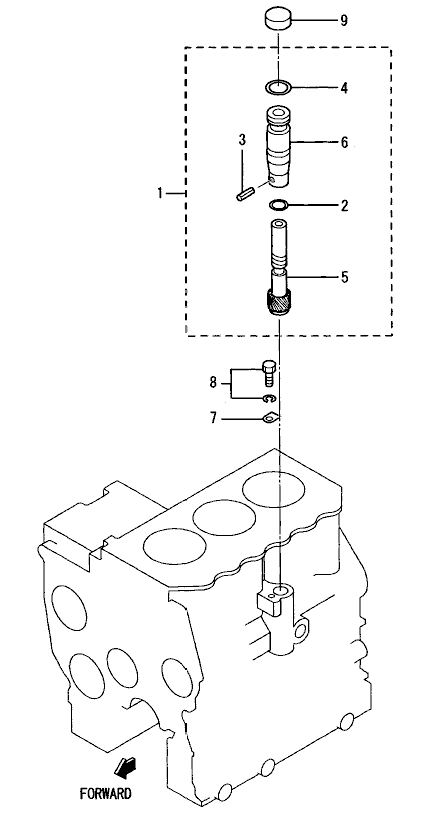 9
4
3
6
1
2
5
8
7
FORWARD