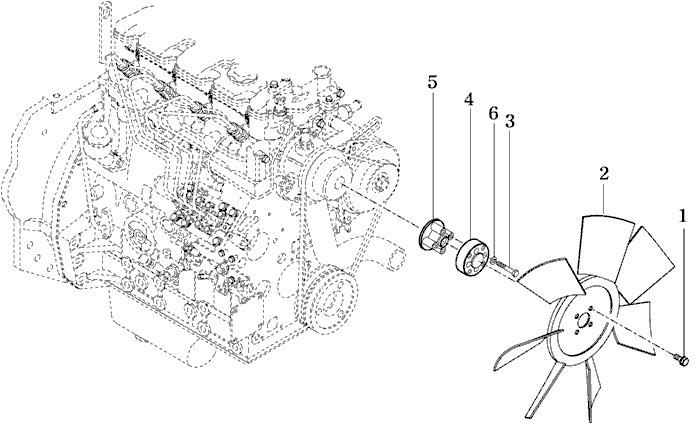 5
4
6
3
2
1