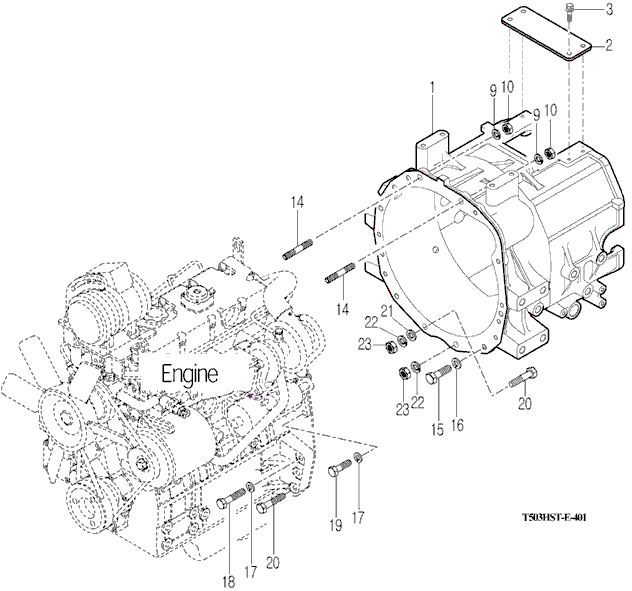 3
2
1
9
10
9
10
14
14
21
22
23
23
22
15
16
20
Engine
19
17
18
17
20
T503HST-E-401