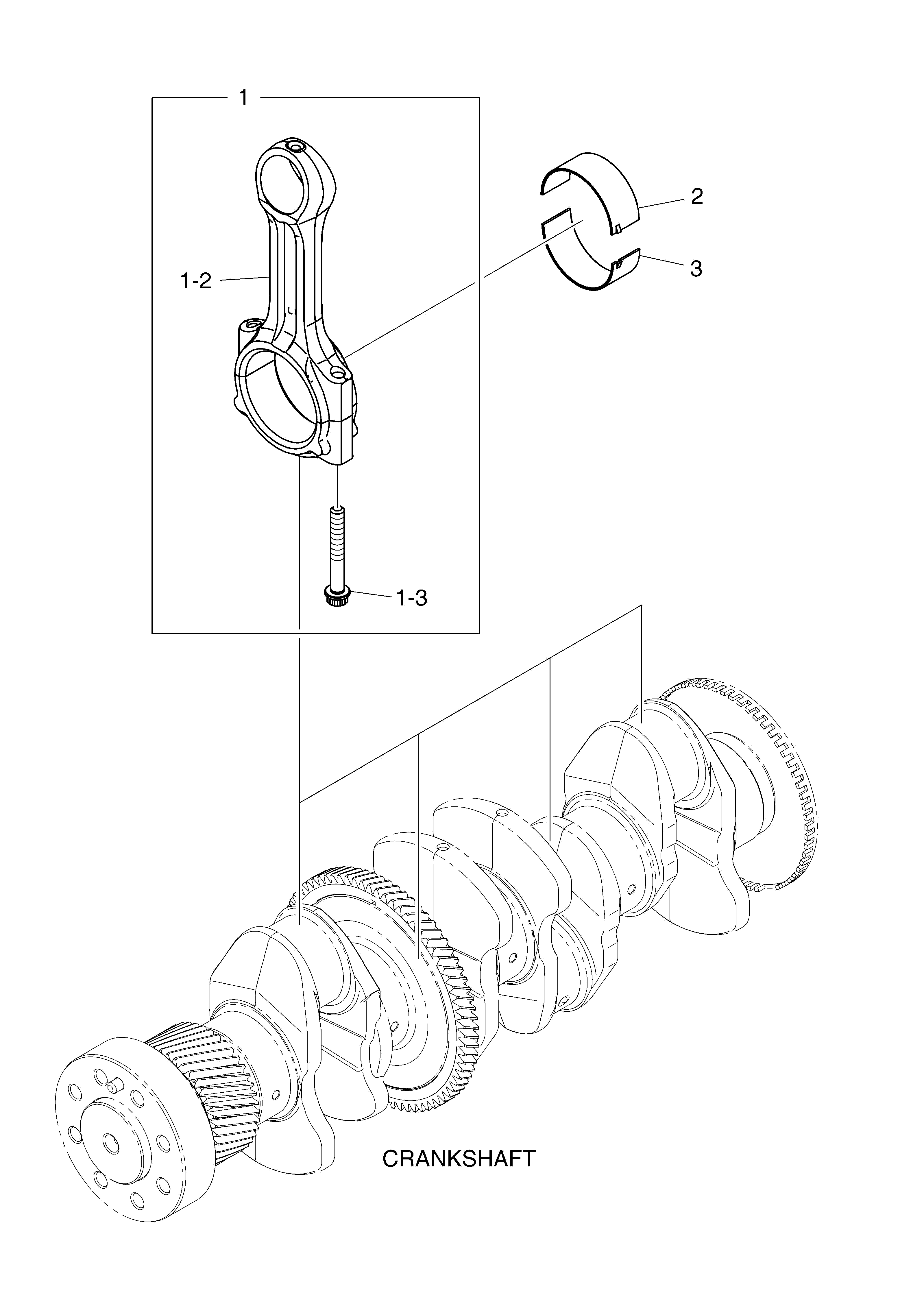 1

2

1-2

3

1-3

CRANKSHAFT