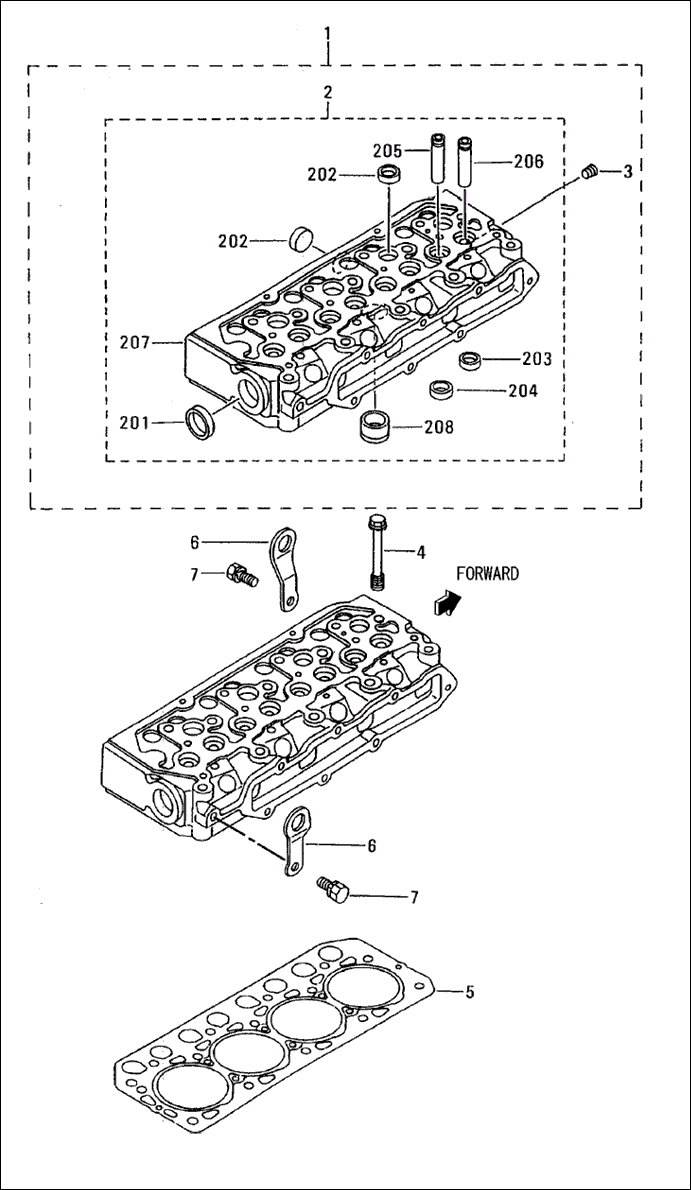 1
2
205
206
202
3
202
207
203
204
201
208
6
4
7
FORWARD
6
7
5