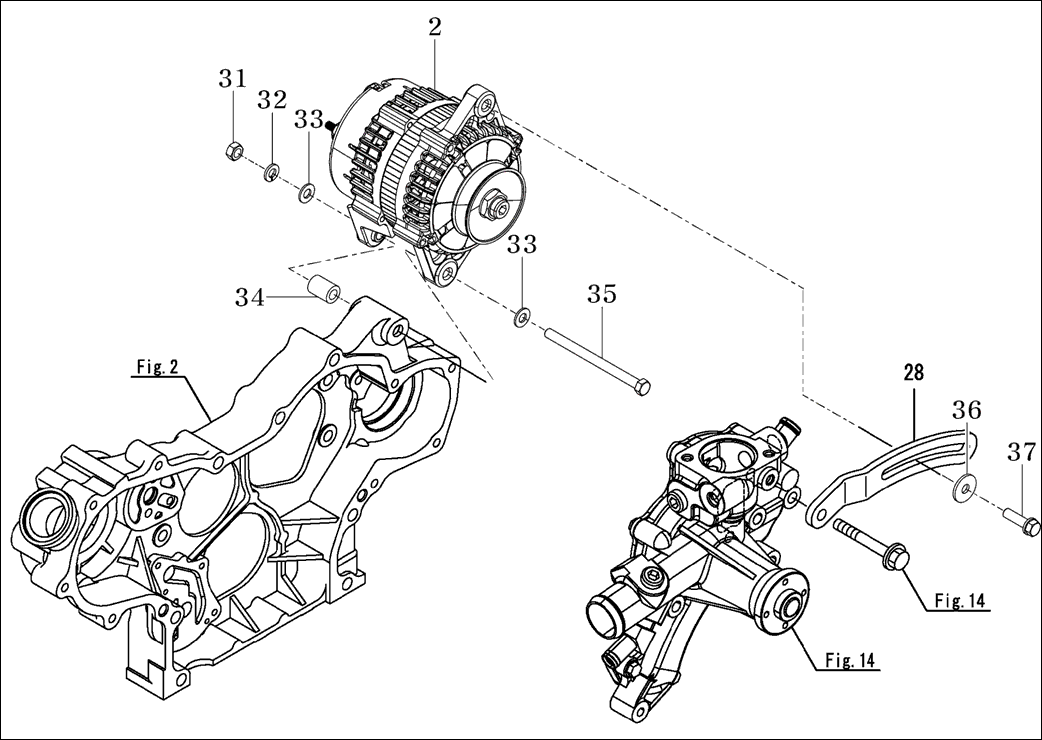 2

31

32

33

33

34

35

Fig. 2

28

36

37

Fig. 14

Fig. 14