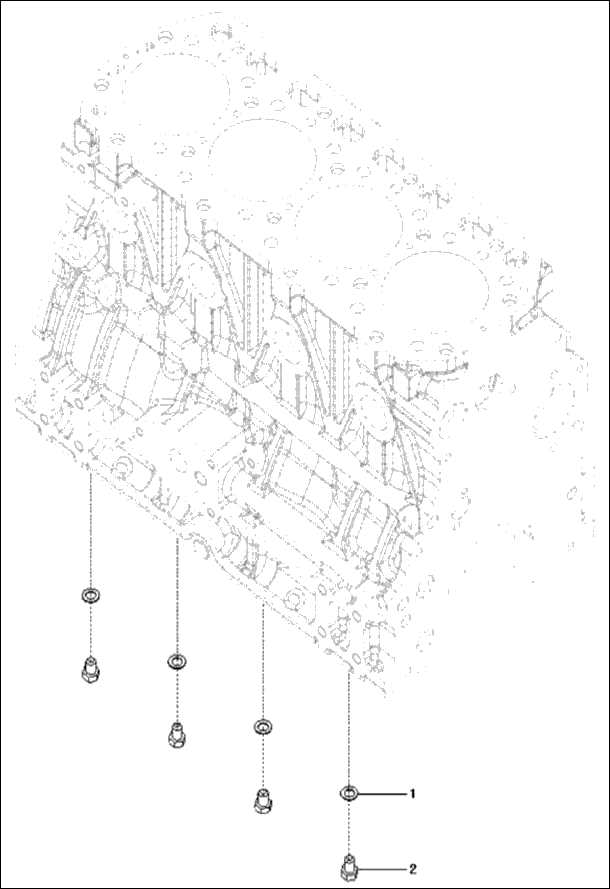 1
2