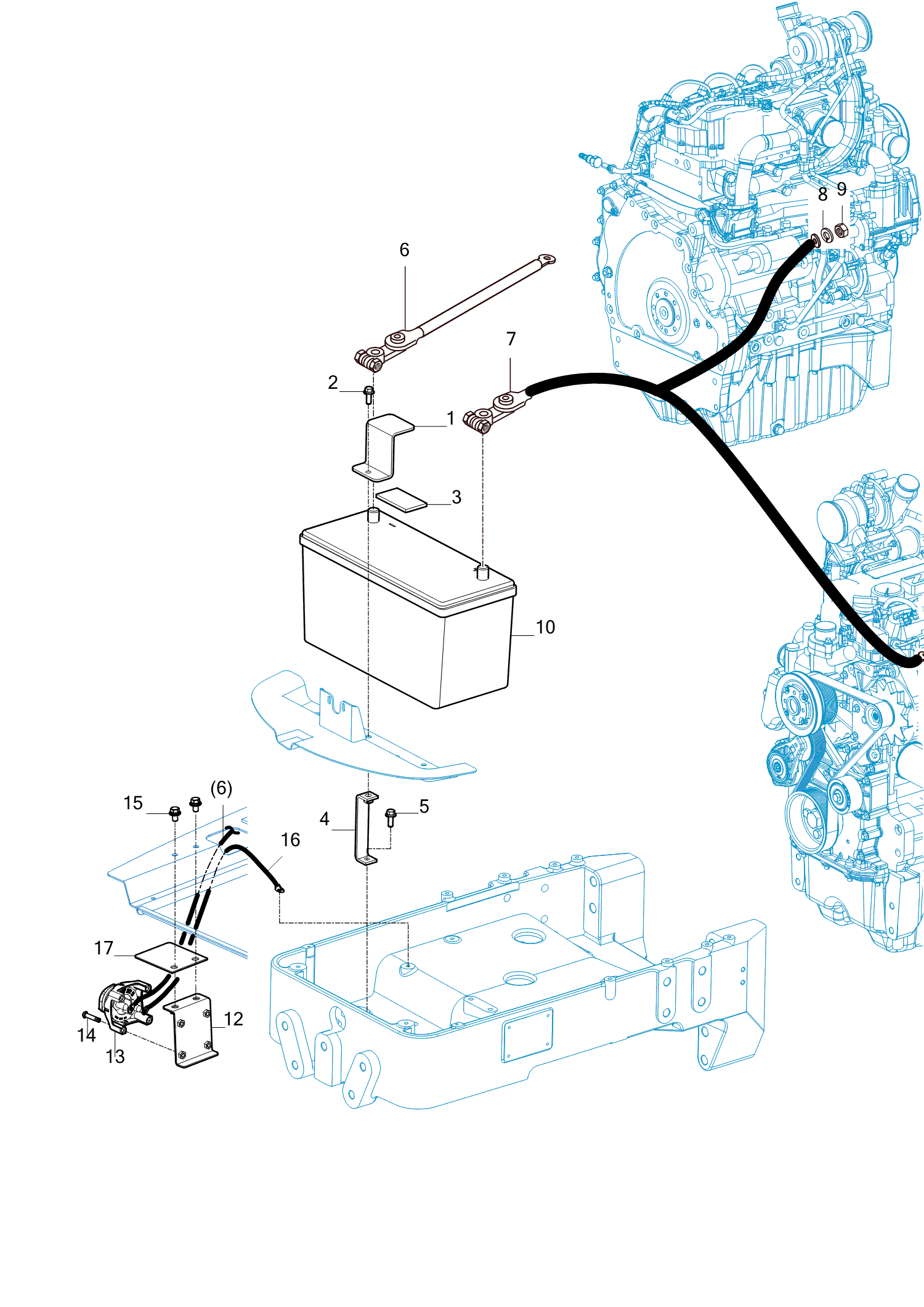 8
9
6
7
2
1
3
10
(6)
15
5
4
16
17
12
14
13