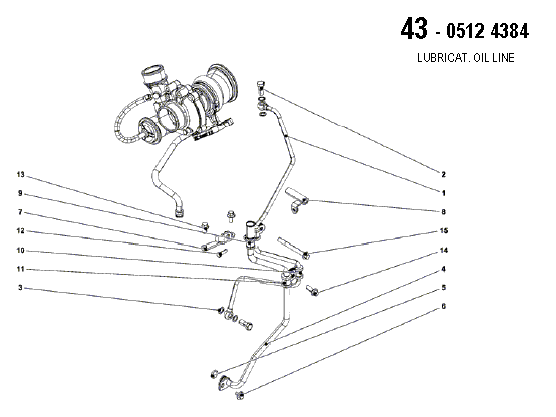 43 - 0512 4384

LUBRICAT. OIL LINE

13
9
7
12
10
11
3

2
1
8
15
14
4
5
6