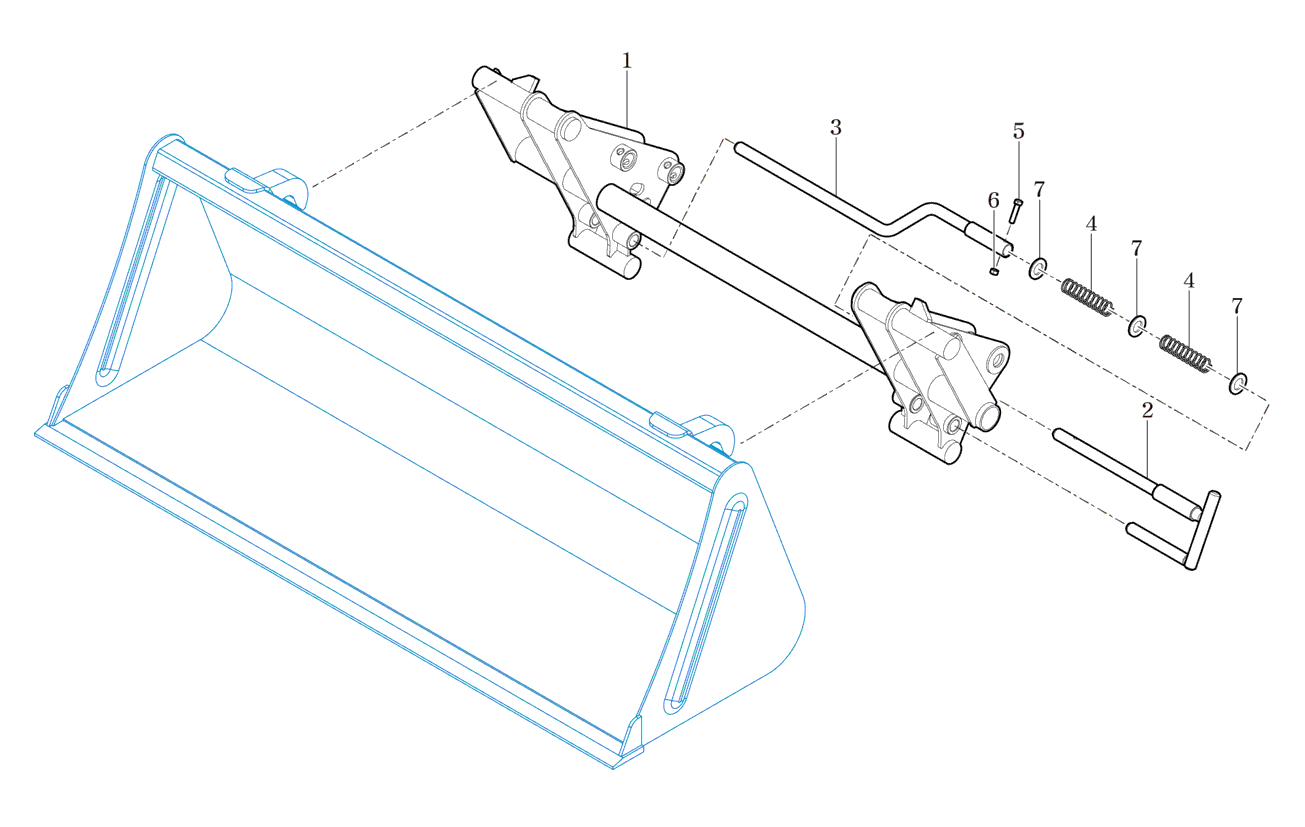 1
3
5
6
7
4
7
4
7
2