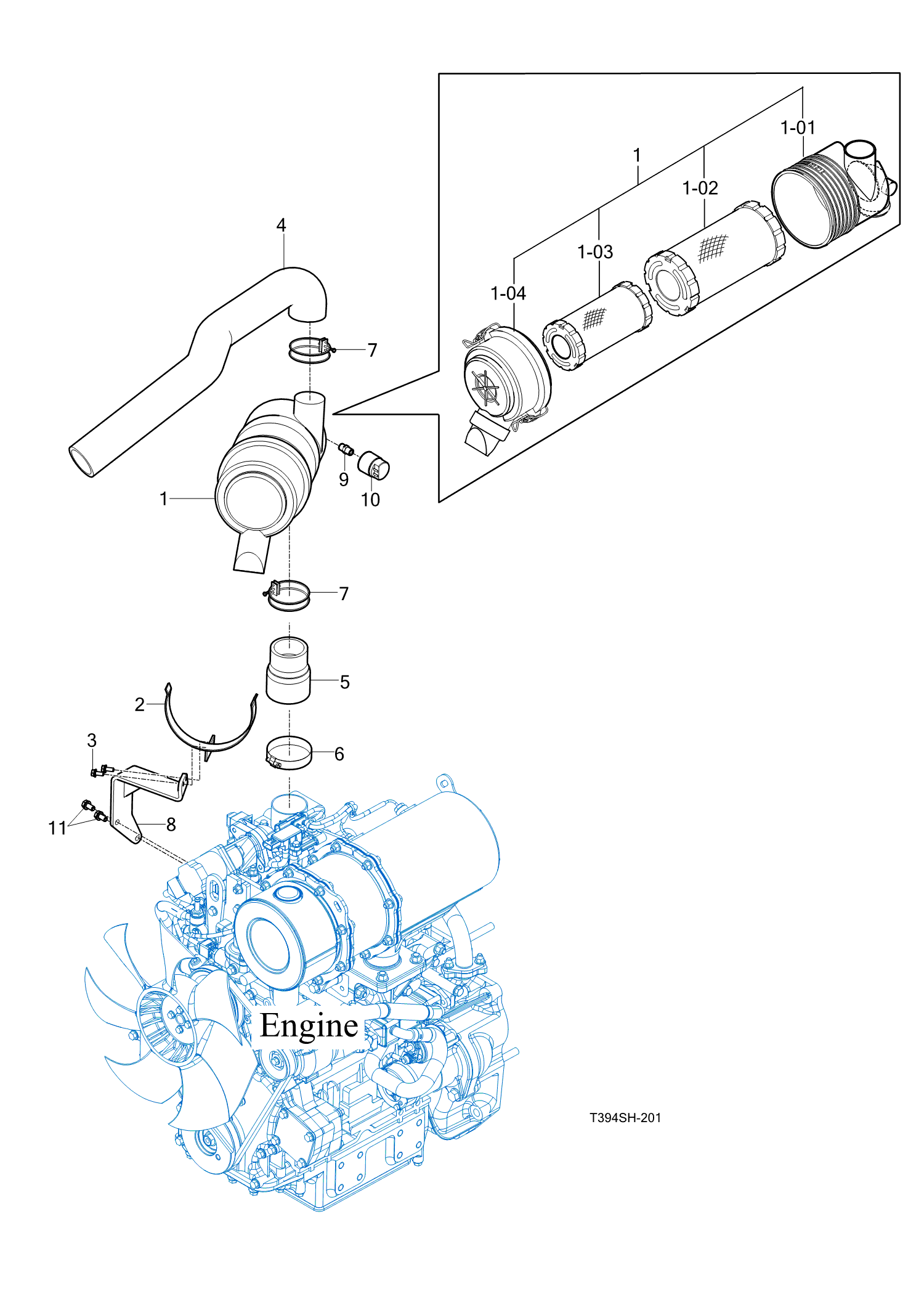 1-01
1
1-02
1-03
1-04
4
7
9
10
1
7
5
2
3
6
11
8
Engine
T394SH-201