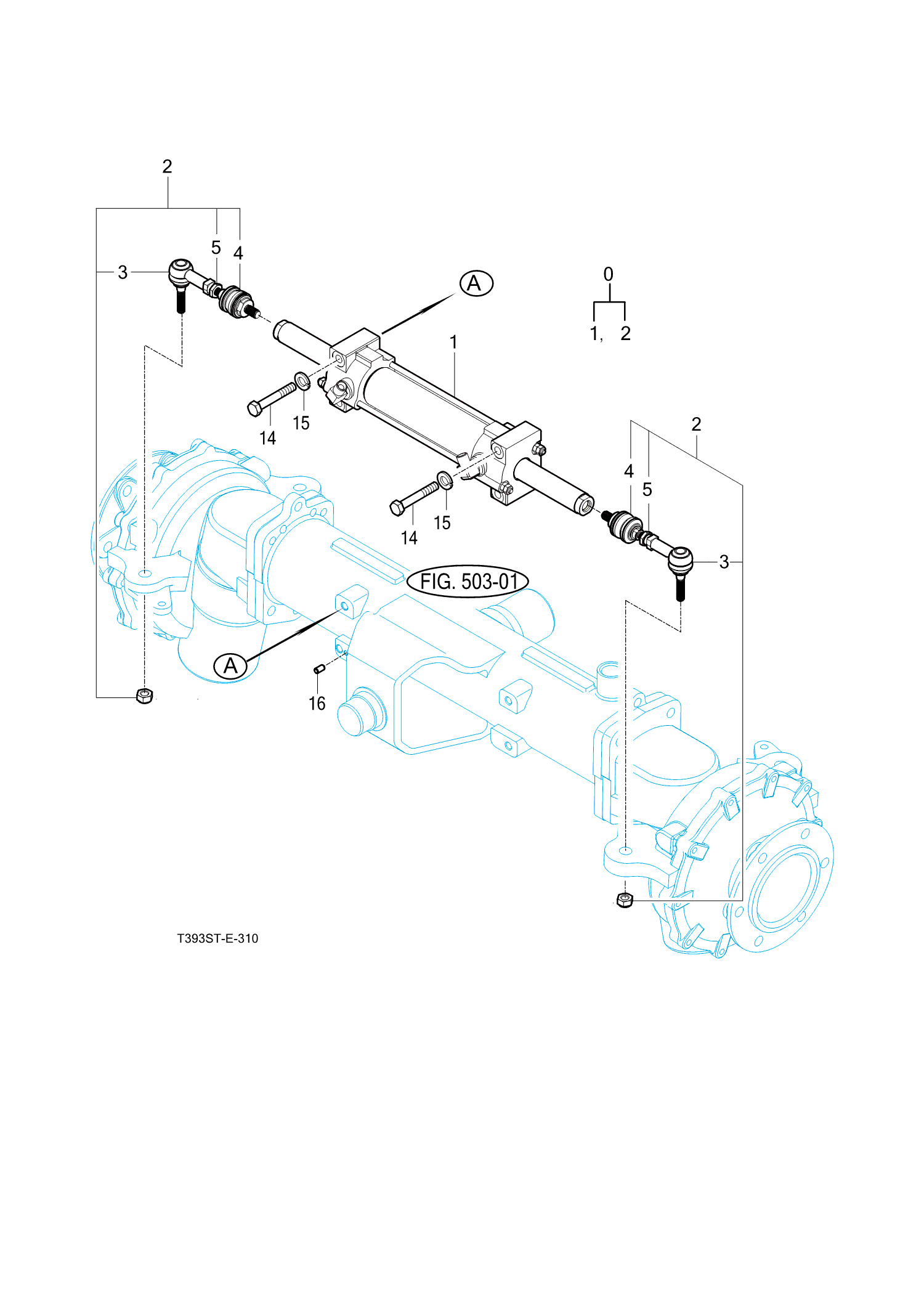 2
5
4
3
A
0
1, 2
1
14
15
2
4
5
14
15
3
FIG. 503-01
A
16
T393ST-E-310