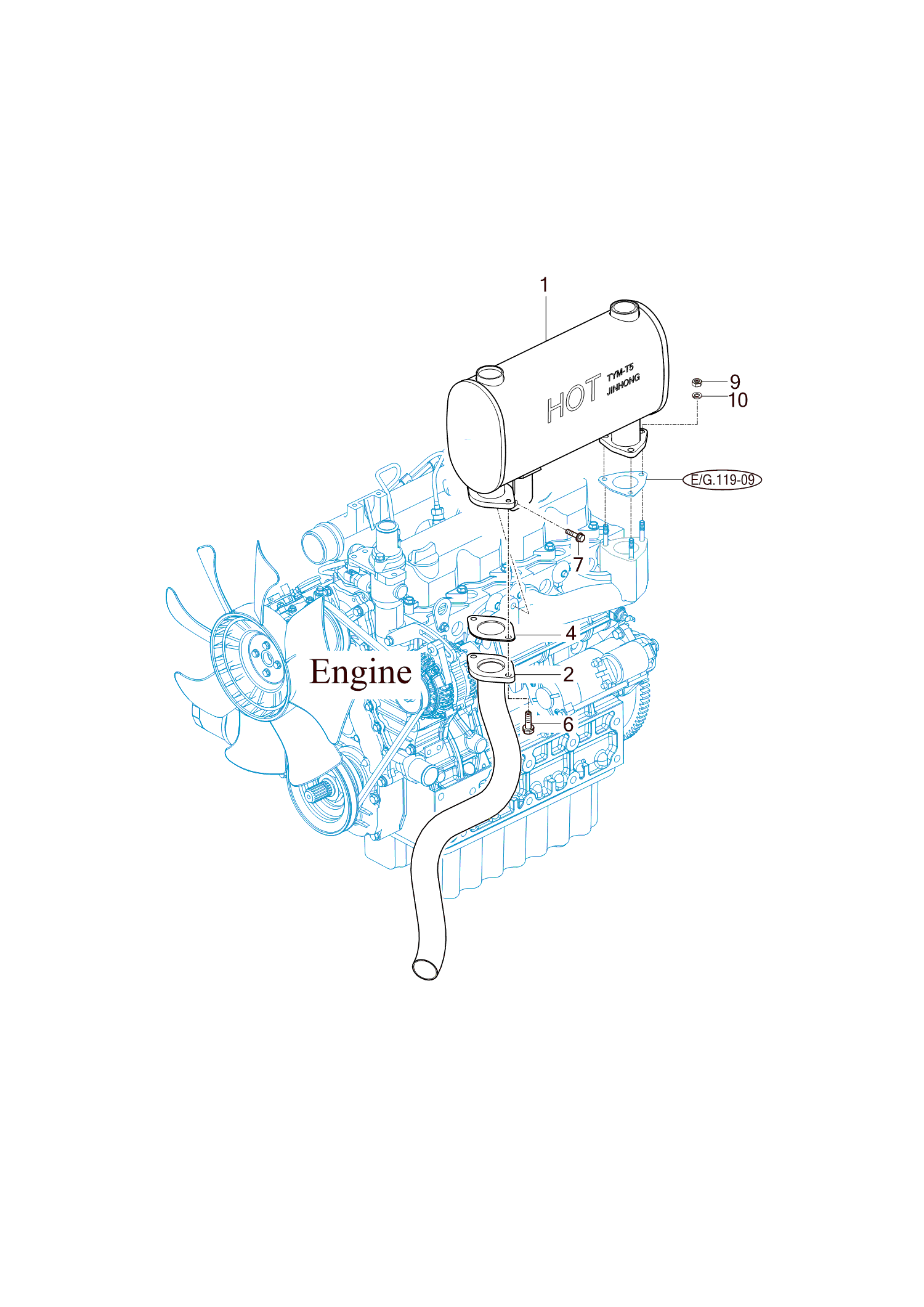 1

HOT TYM-T5 JINHONG

9

10

E/G.119-09

7

4

Engine

2

6