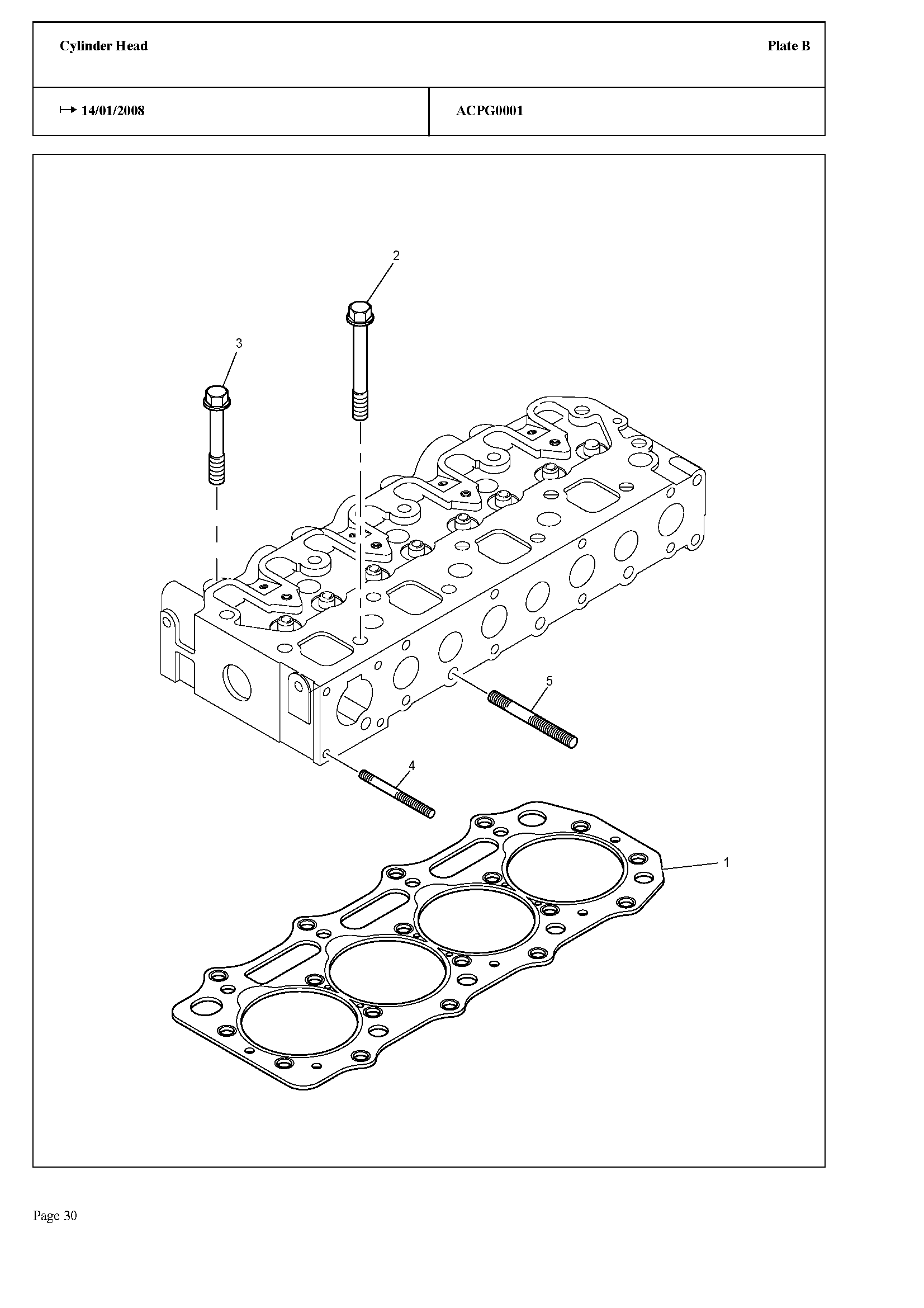 Cylinder Head

Plate B

↦ 14/01/2008

ACPG0001

2

3

5

4

1

Page 30