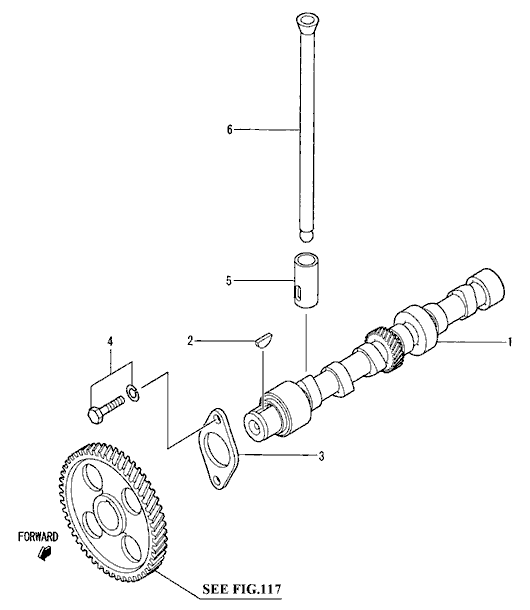 6
5
4
2
1
3
FORWARD
SEE FIG.117