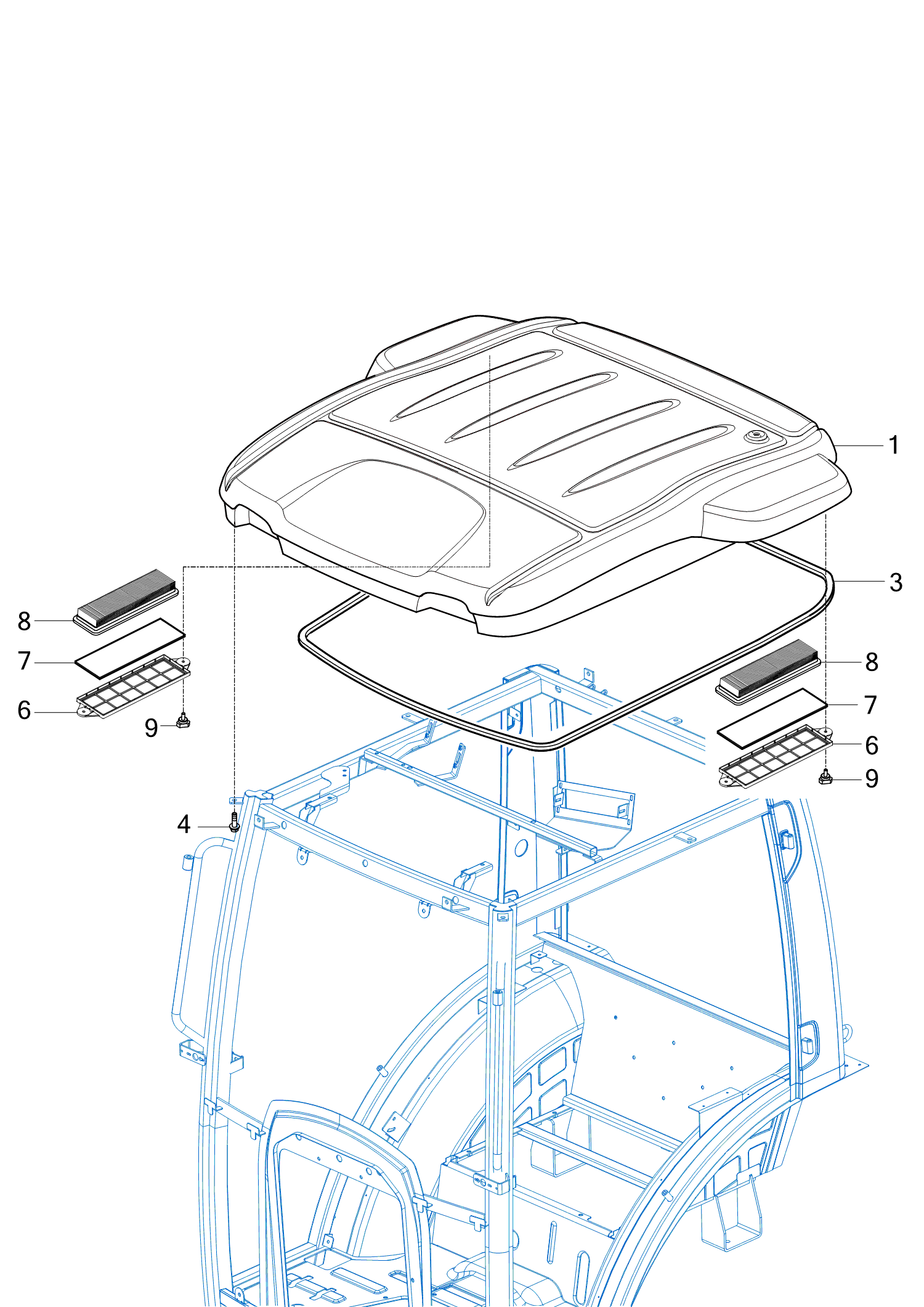 1
3
8
7
6
9
8
7
6
9
4