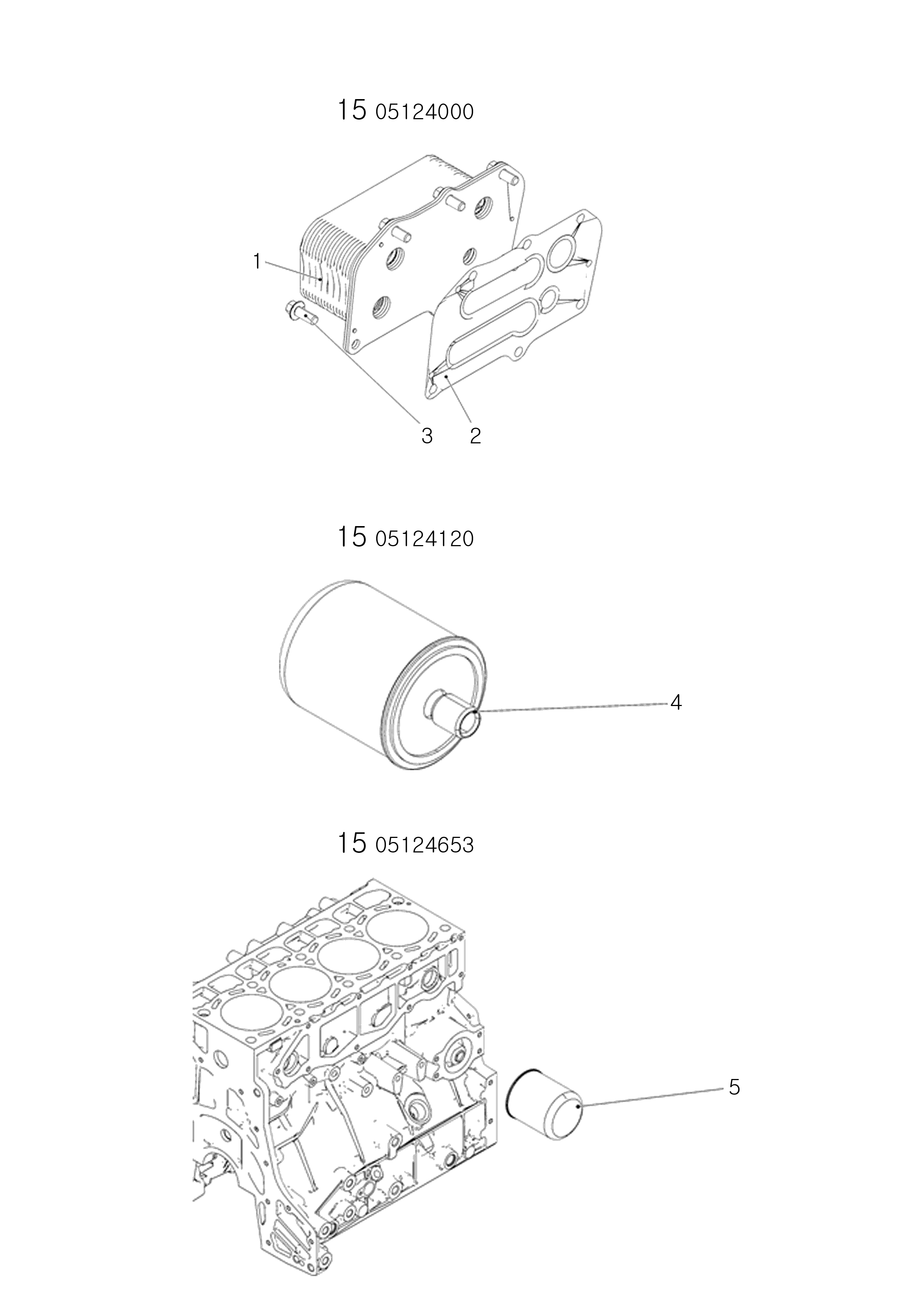 15 05124000

1

3 2

15 05124120

4

15 05124653

5