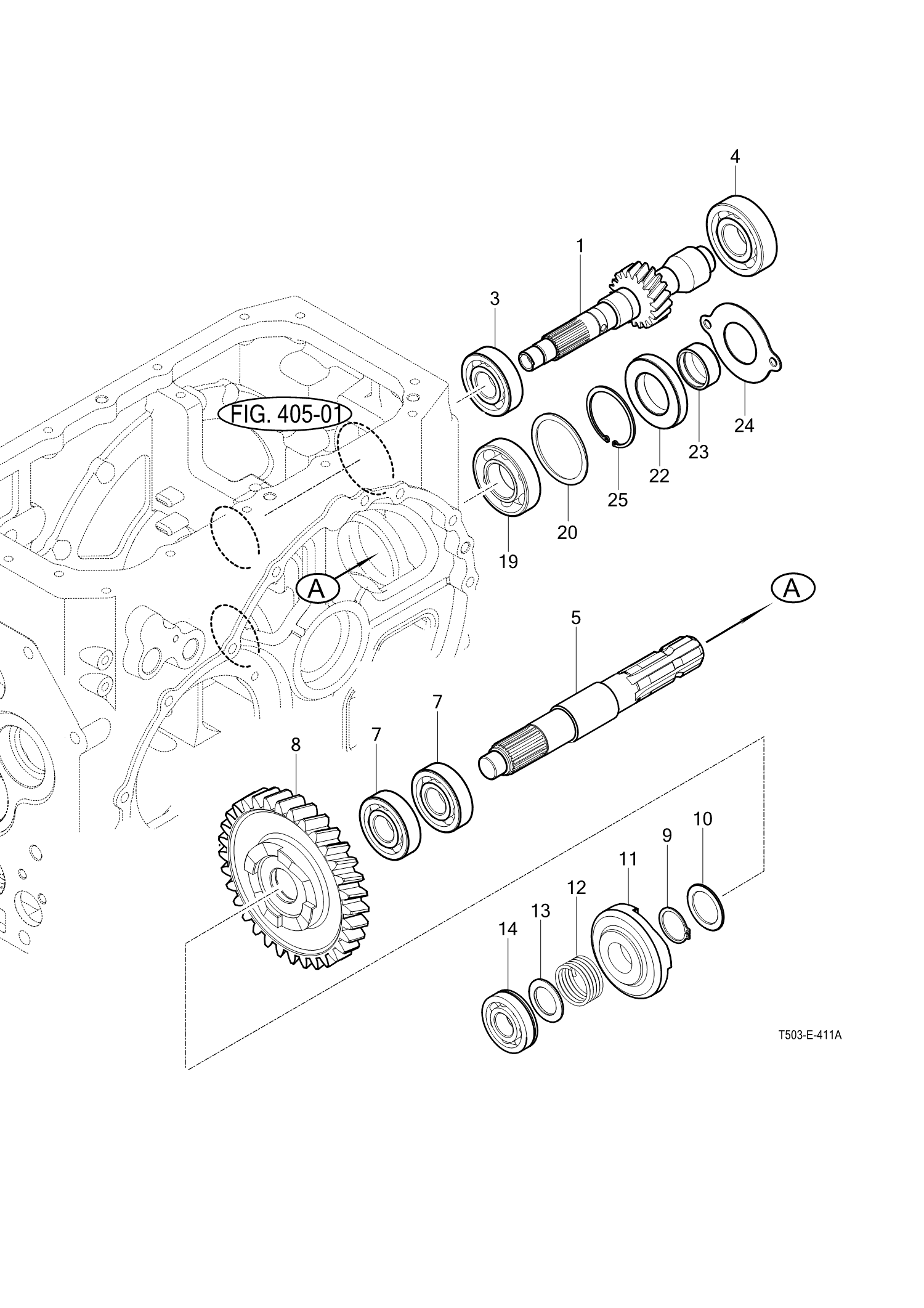 4
1
3
FIG. 405-01
24
23
22
25
20
19
A
A
5
7
7
8
10
9
11
12
13
14
T503-E-411A