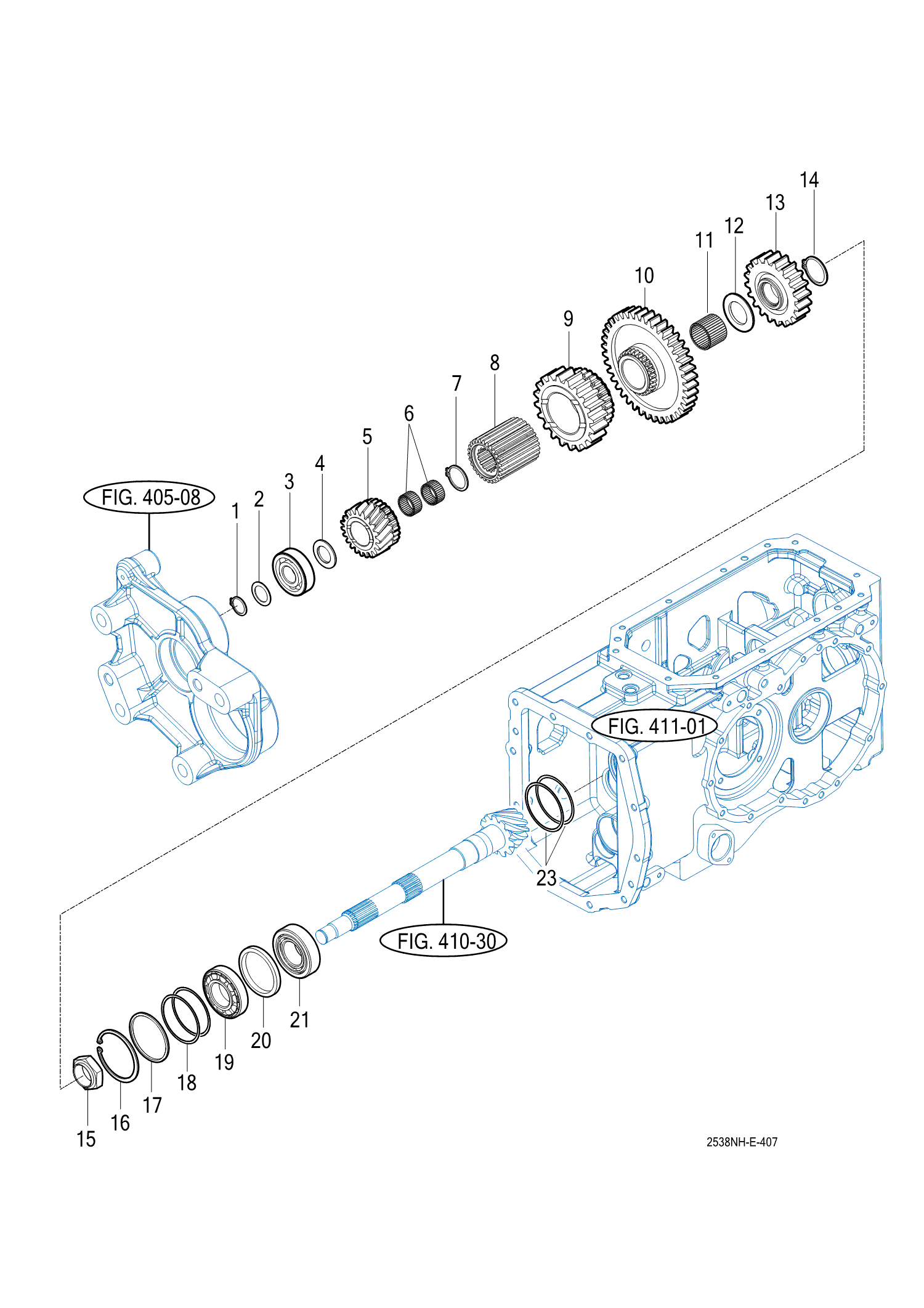 14
13
12
11
10
9
8
7
6
5
4
3
2
1
FIG. 405-08
FIG. 411-01
23
FIG. 410-30
21
20
19
18
17
16
15
2538NH-E-407