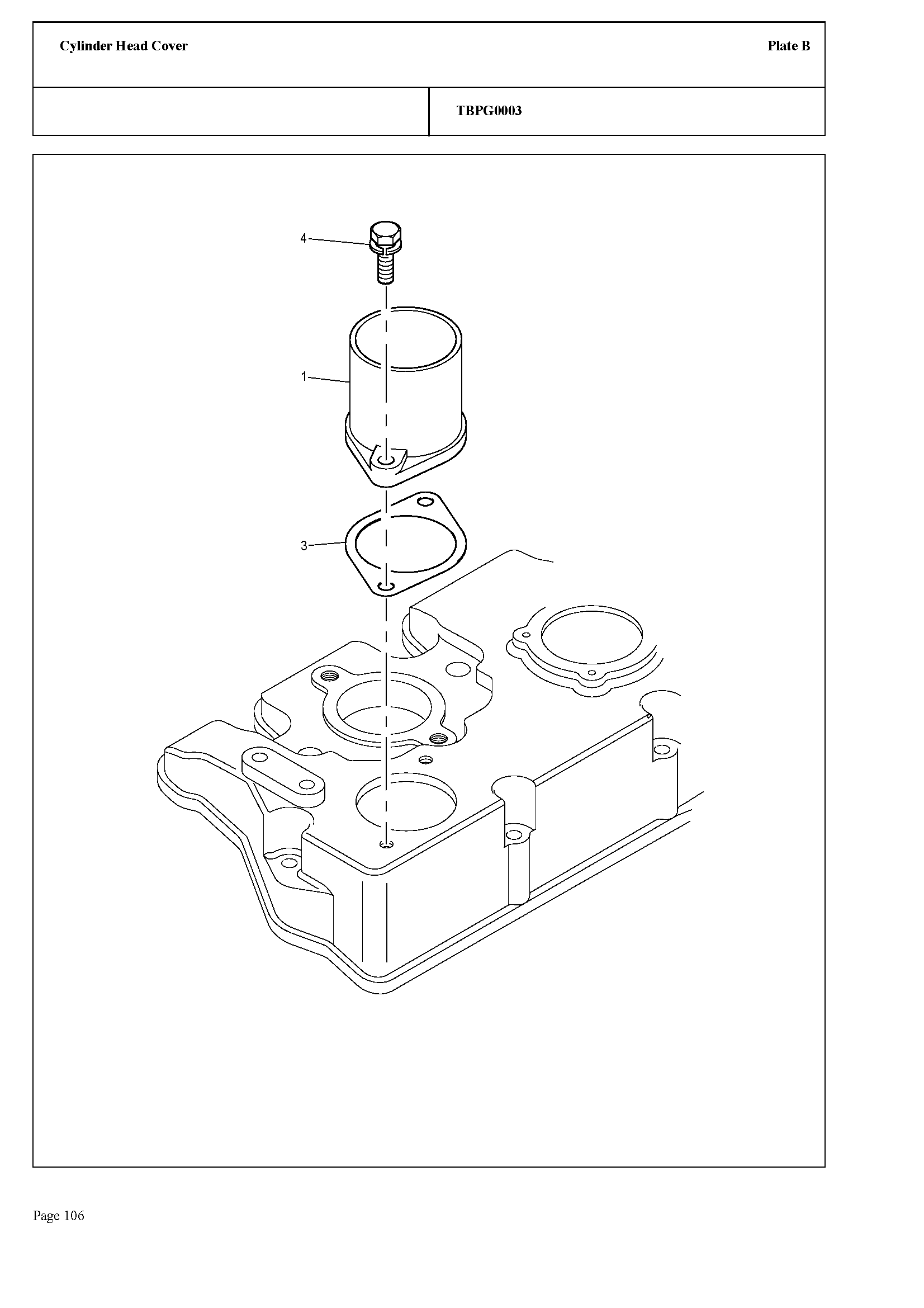 Cylinder Head Cover

Plate B

TBPG0003

4

1

3

Page 106