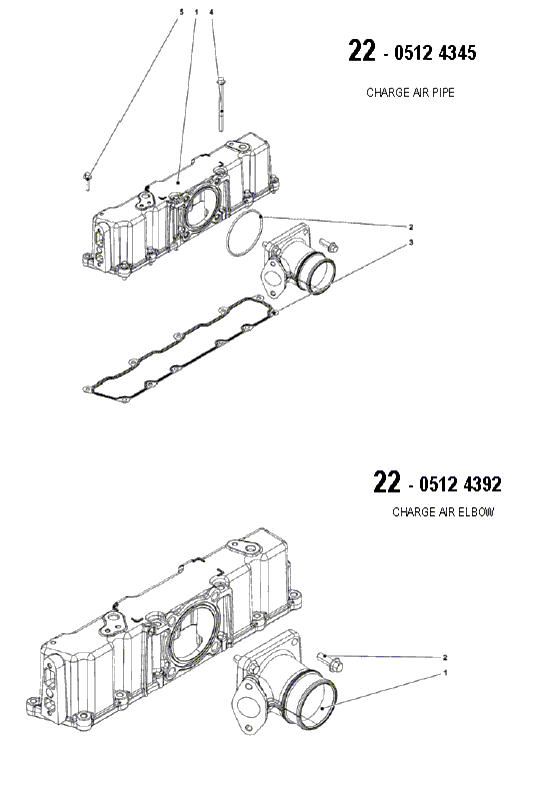 5 1 4

22 - 0512 4345

CHARGE AIR PIPE

2

3

22 - 0512 4392

CHARGE AIR ELBOW

2

1