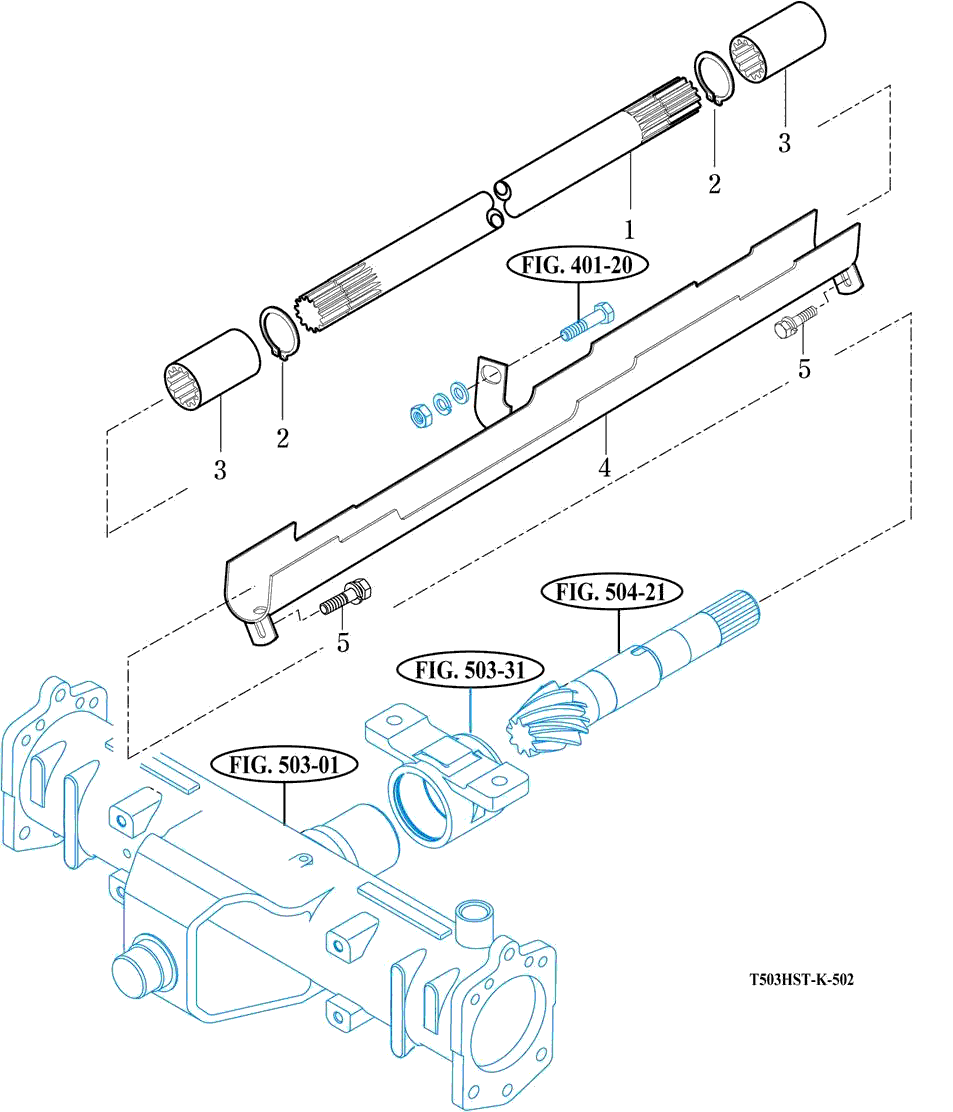 3
2
1
FIG. 401-20
5
3
2
4
5
FIG. 504-21
FIG. 503-31
FIG. 503-01
T503HST-K-502